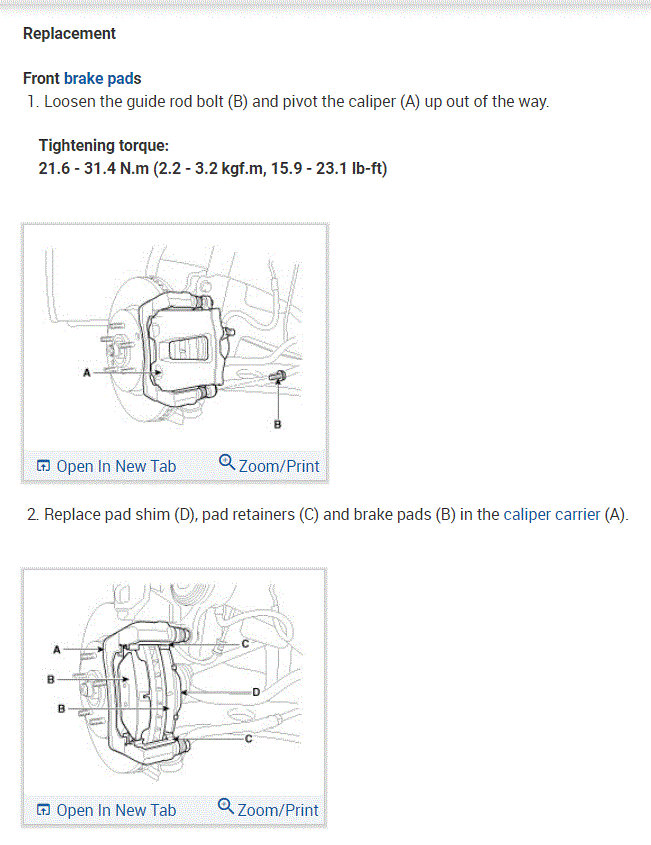 Replacement

Front brake pads
1. Loosen the guide rod bolt (B) and pivot the caliper (A) up out of the way.

Tightening torque:
21.6 - 31.4 N.m (2.2 - 3.2 kgf.m, 15.9 - 23.1 lb-ft)

A
B

Open In New Tab Zoom/Print

2. Replace pad shim (D), pad retainers (C) and brake pads (B) in the caliper carrier (A).

A
B
B
C
D
C

Open In New Tab Zoom/Print