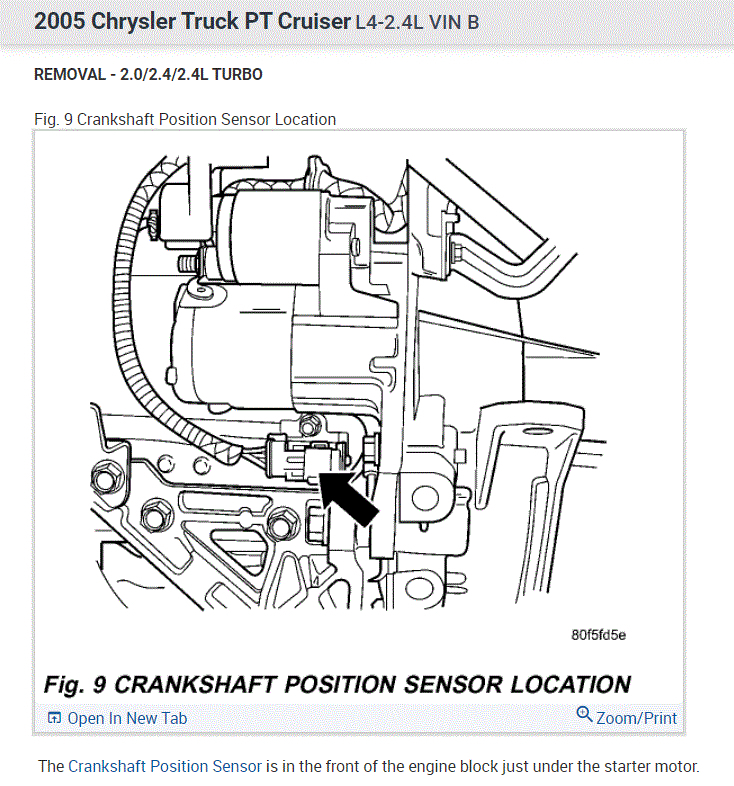 2005 Chrysler Truck PT Cruiser L4-2.4L VIN B

REMOVAL - 2.0/2.4/2.4L TURBO

Fig. 9 Crankshaft Position Sensor Location

80f5fd5e

Fig. 9 CRANKSHAFT POSITION SENSOR LOCATION

Open In New Tab

Zoom/Print

The Crankshaft Position Sensor is in the front of the engine block just under the starter motor.