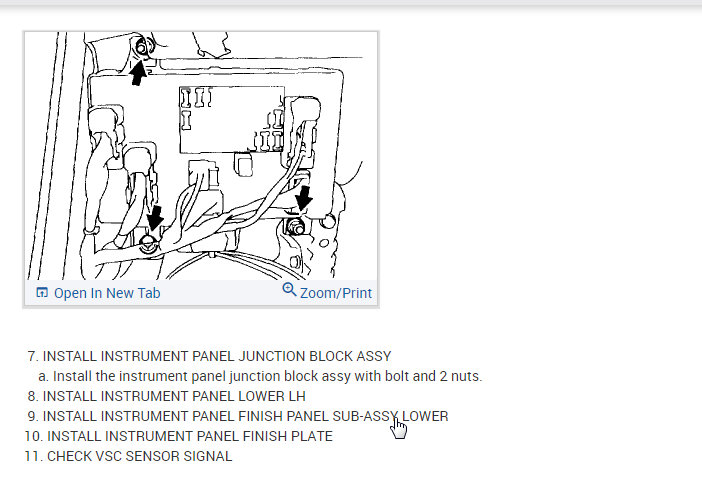 Open In New Tab
Zoom/Print

7. INSTALL INSTRUMENT PANEL JUNCTION BLOCK ASSY
a. Install the instrument panel junction block assy with bolt and 2 nuts.
8. INSTALL INSTRUMENT PANEL LOWER LH
9. INSTALL INSTRUMENT PANEL FINISH PANEL SUB-ASSY LOWER
10. INSTALL INSTRUMENT PANEL FINISH PLATE
11. CHECK VSC SENSOR SIGNAL