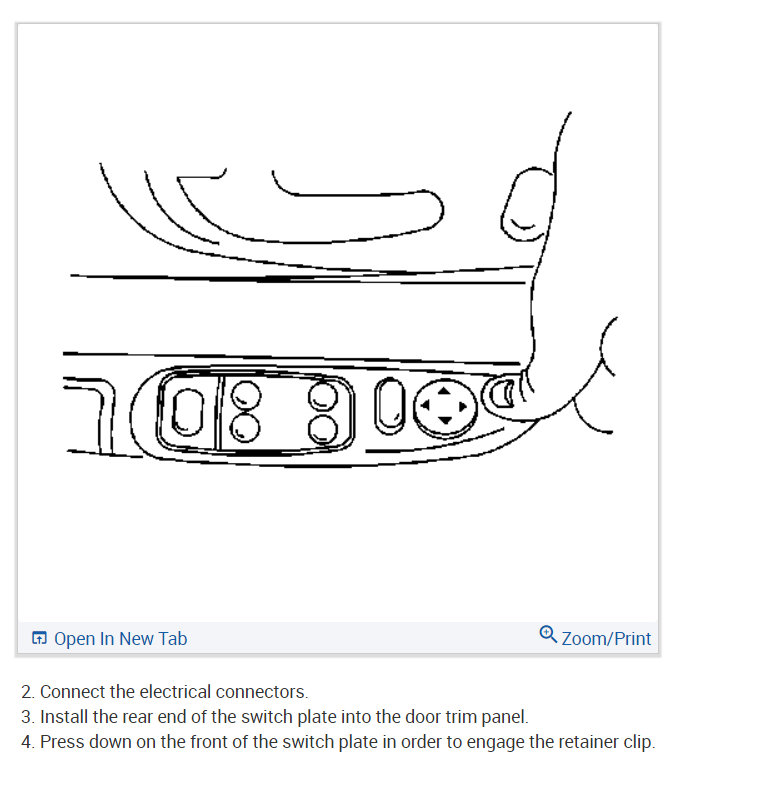 Open In New Tab

Zoom/Print

2. Connect the electrical connectors.
3. Install the rear end of the switch plate into the door trim panel.
4. Press down on the front of the switch plate in order to engage the retainer clip.