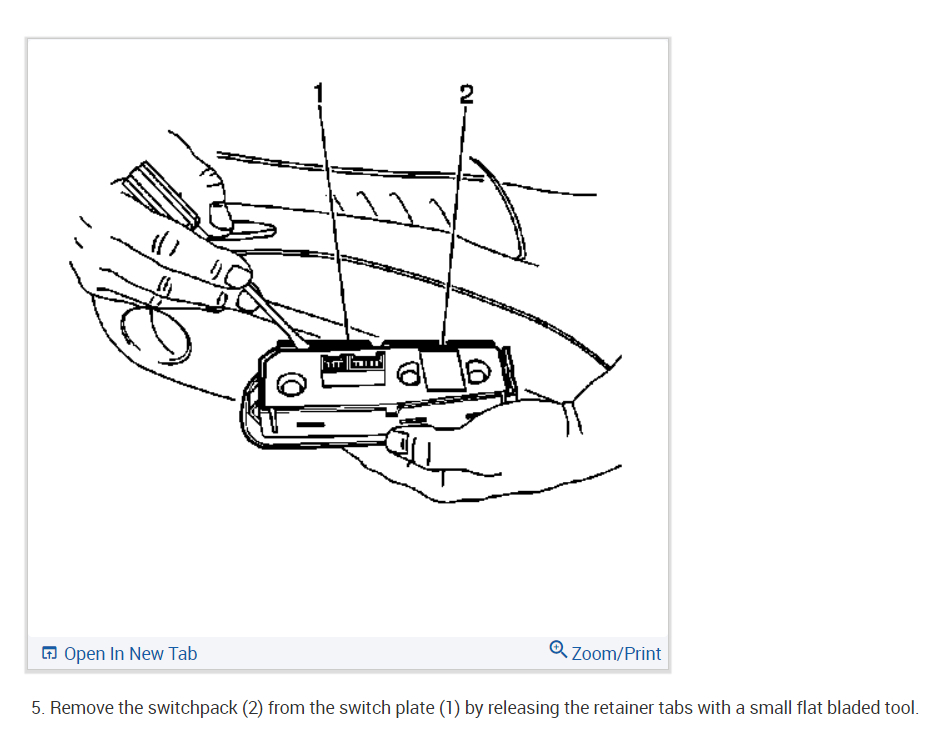 1
2

Open In New Tab
Zoom/Print

5. Remove the switchpack (2) from the switch plate (1) by releasing the retainer tabs with a small flat bladed tool.