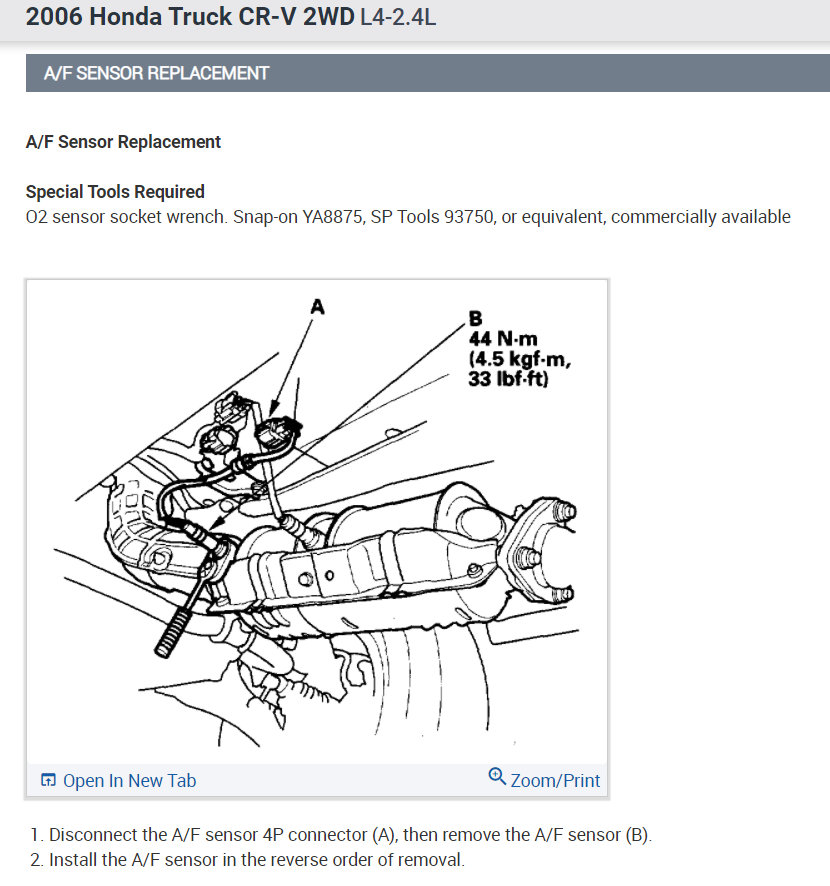 2006 Honda Truck CR-V 2WD L4-2.4L

A/F SENSOR REPLACEMENT

A/F Sensor Replacement

Special Tools Required
O2 sensor socket wrench. Snap-on YA8875, SP Tools 93750, or equivalent, commercially available

A

B
44 N·m
(4.5 kgf·m,
33 lbf·ft)

Open In New Tab

Zoom/Print

1. Disconnect the A/F sensor 4P connector (A), then remove the A/F sensor (B).
2. Install the A/F sensor in the reverse order of removal.