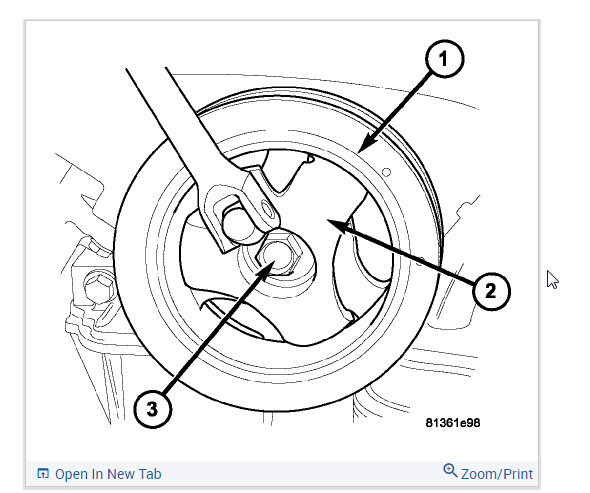 1
2
3
81361e98
Open In New Tab
Zoom/Print