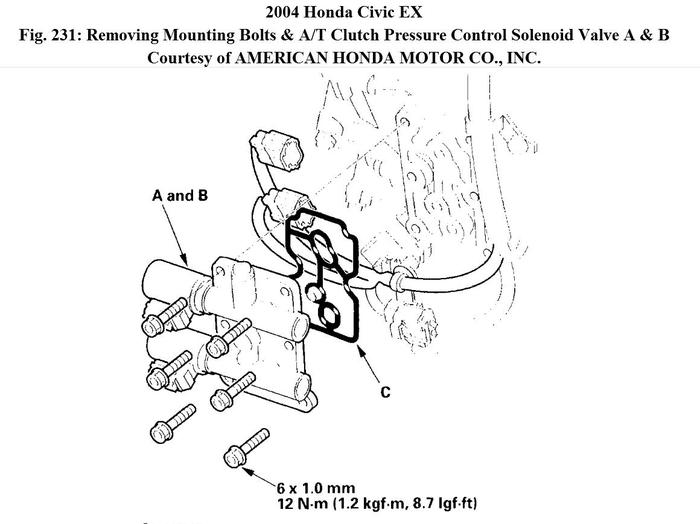 2004 Honda Civic EX
Fig. 231: Removing Mounting Bolts & A/T Clutch Pressure Control Solenoid Valve A & B
Courtesy of AMERICAN HONDA MOTOR CO., INC.

A and B

C

6 x 1.0 mm
12 N·m (1.2 kgf·m, 8.7 lgf·ft)