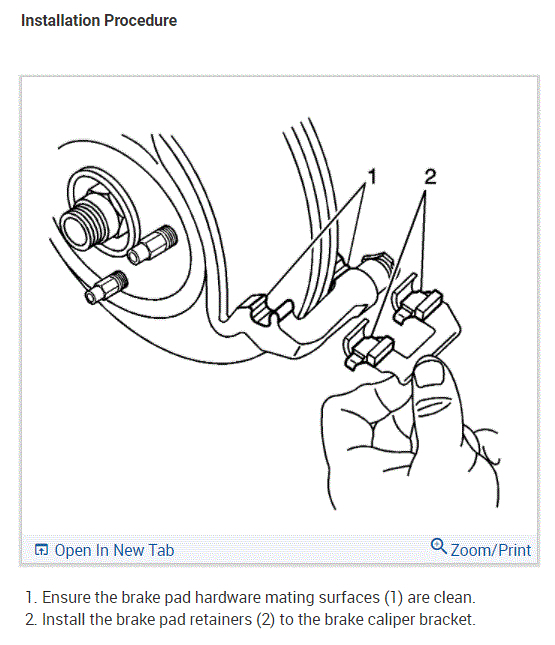 Installation Procedure

1

2

Open In New Tab

Zoom/Print

1. Ensure the brake pad hardware mating surfaces (1) are clean.
2. Install the brake pad retainers (2) to the brake caliper bracket.