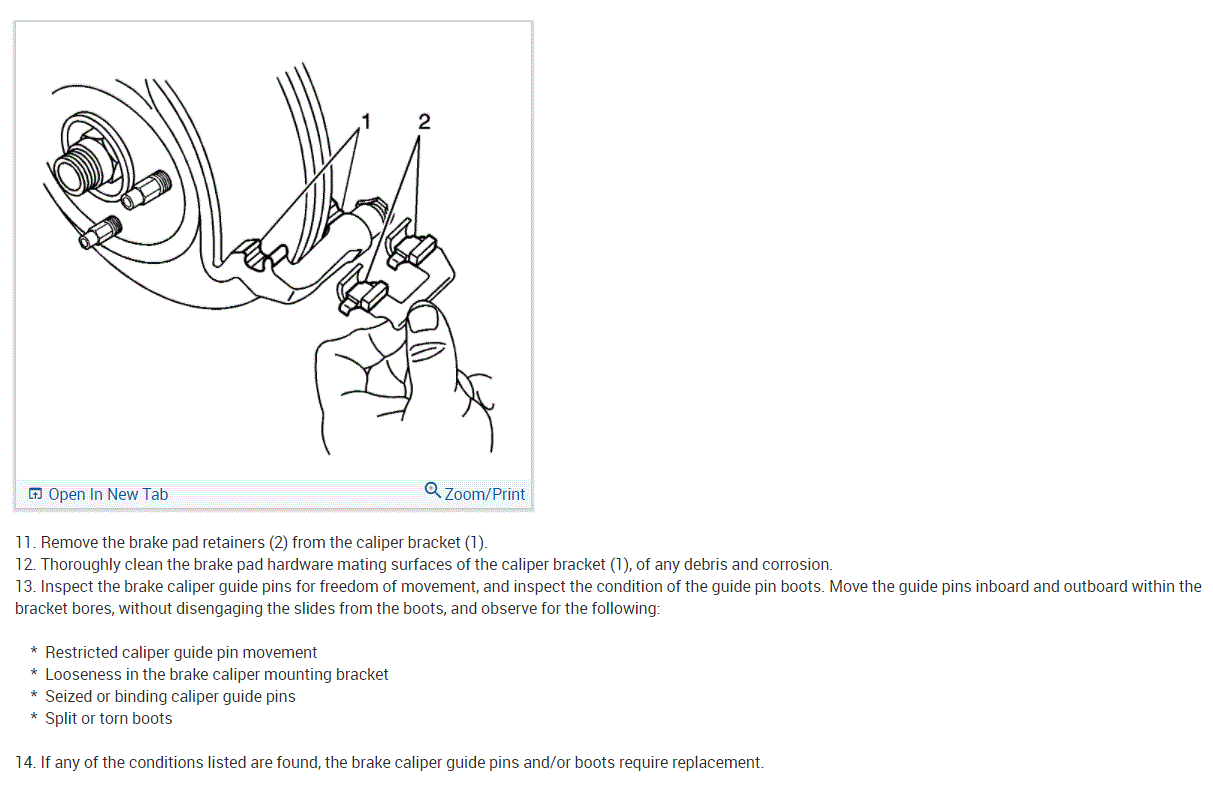 1
2

Open In New Tab
Zoom/Print

11. Remove the brake pad retainers (2) from the caliper bracket (1).
12. Thoroughly clean the brake pad hardware mating surfaces of the caliper bracket (1), of any debris and corrosion.
13. Inspect the brake caliper guide pins for freedom of movement, and inspect the condition of the guide pin boots. Move the guide pins inboard and outboard within the bracket bores, without disengaging the slides from the boots, and observe for the following:

* Restricted caliper guide pin movement
* Looseness in the brake caliper mounting bracket
* Seized or binding caliper guide pins
* Split or torn boots

14. If any of the conditions listed are found, the brake caliper guide pins and/or boots require replacement.