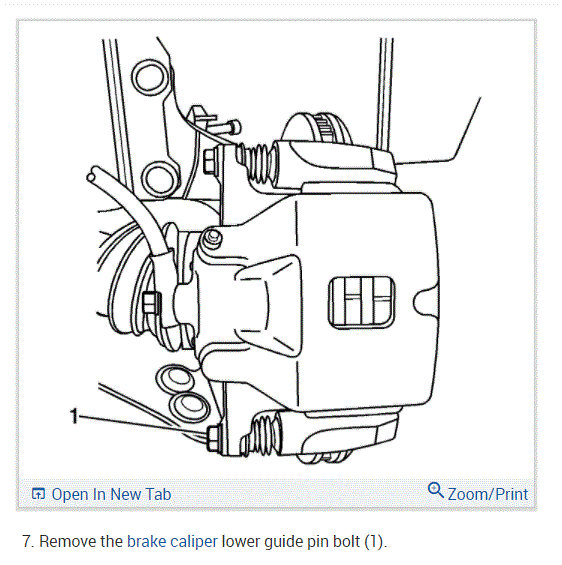 1

Open In New Tab

Zoom/Print

7. Remove the brake caliper lower guide pin bolt (1).