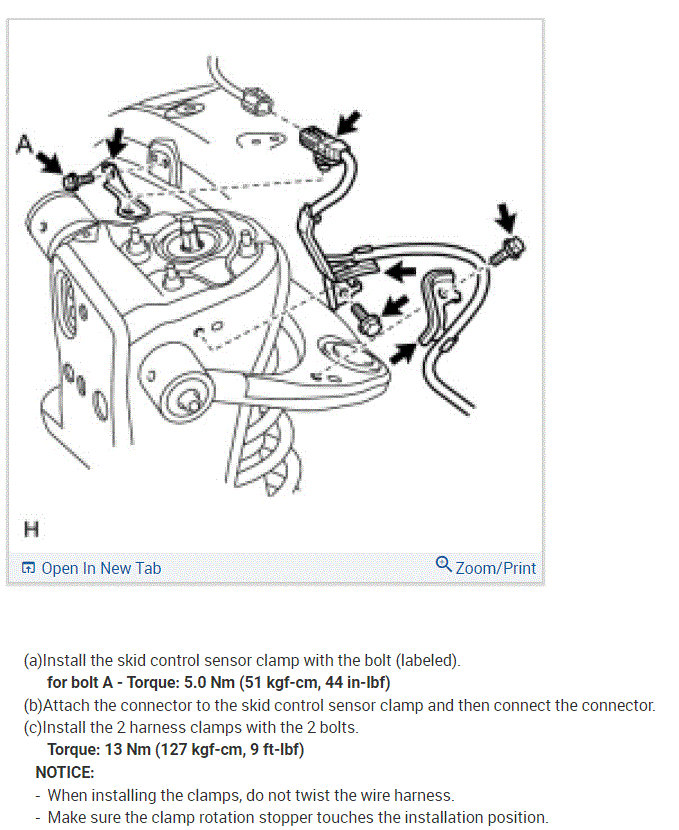 A

H

Open In New Tab

Zoom/Print

(a)Install the skid control sensor clamp with the bolt (labeled).

for bolt A - Torque: 5.0 Nm (51 kgf-cm, 44 in-lbf)

(b)Attach the connector to the skid control sensor clamp and then connect the connector.

(c)Install the 2 harness clamps with the 2 bolts.

Torque: 13 Nm (127 kgf-cm, 9 ft-lbf)

NOTICE:

- When installing the clamps, do not twist the wire harness.
- Make sure the clamp rotation stopper touches the installation position.