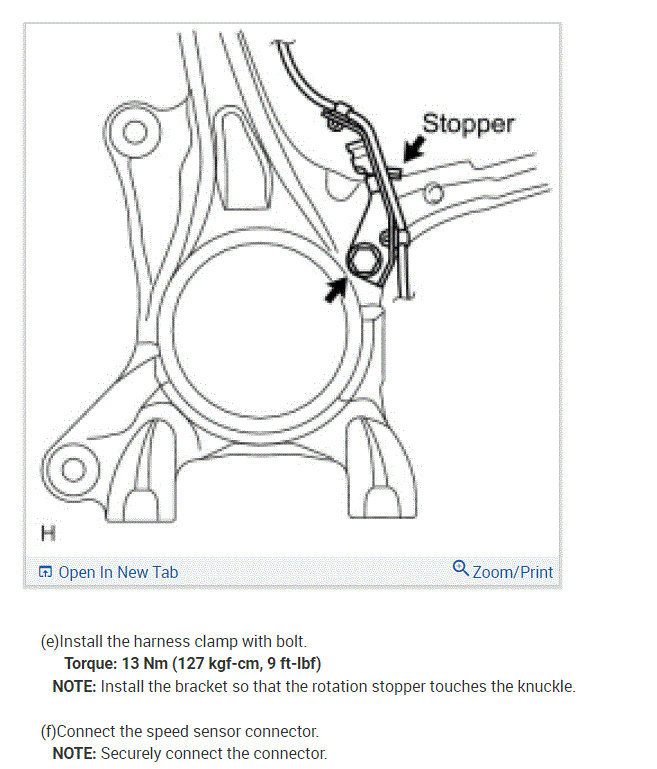 Stopper

H

Open In New Tab

Zoom/Print

(e)Install the harness clamp with bolt.

Torque: 13 Nm (127 kgf-cm, 9 ft-lbf)

NOTE: Install the bracket so that the rotation stopper touches the knuckle.

(f)Connect the speed sensor connector.

NOTE: Securely connect the connector.