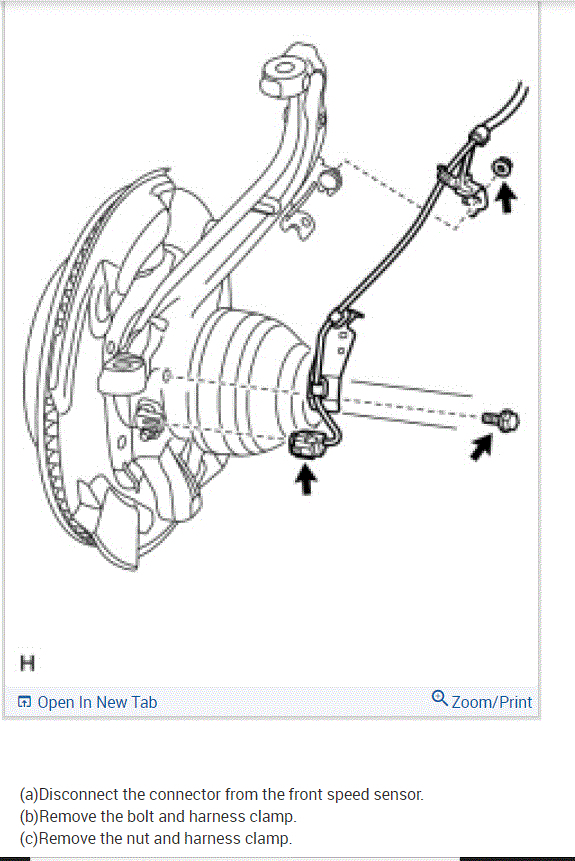 H

Open In New Tab

Zoom/Print

(a)Disconnect the connector from the front speed sensor.
(b)Remove the bolt and harness clamp.
(c)Remove the nut and harness clamp.