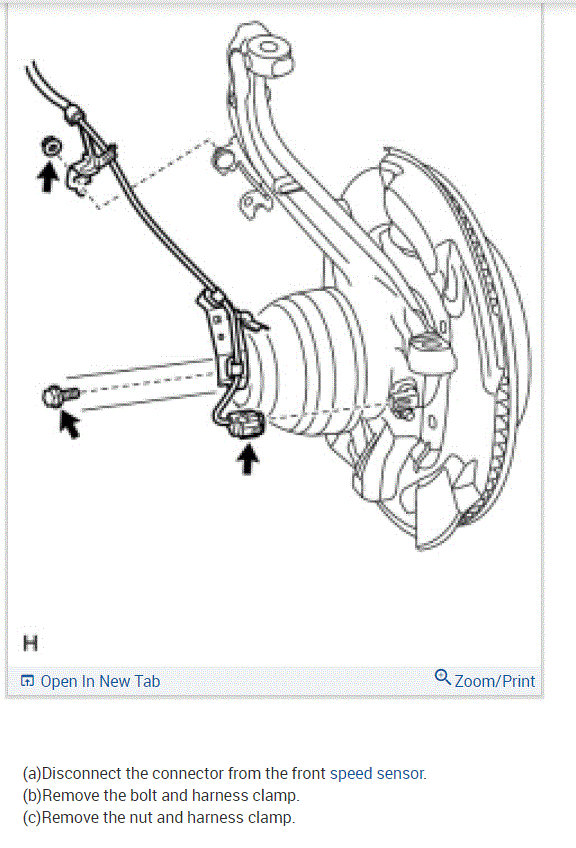 H

Open In New Tab

Zoom/Print

(a)Disconnect the connector from the front speed sensor.
(b)Remove the bolt and harness clamp.
(c)Remove the nut and harness clamp.