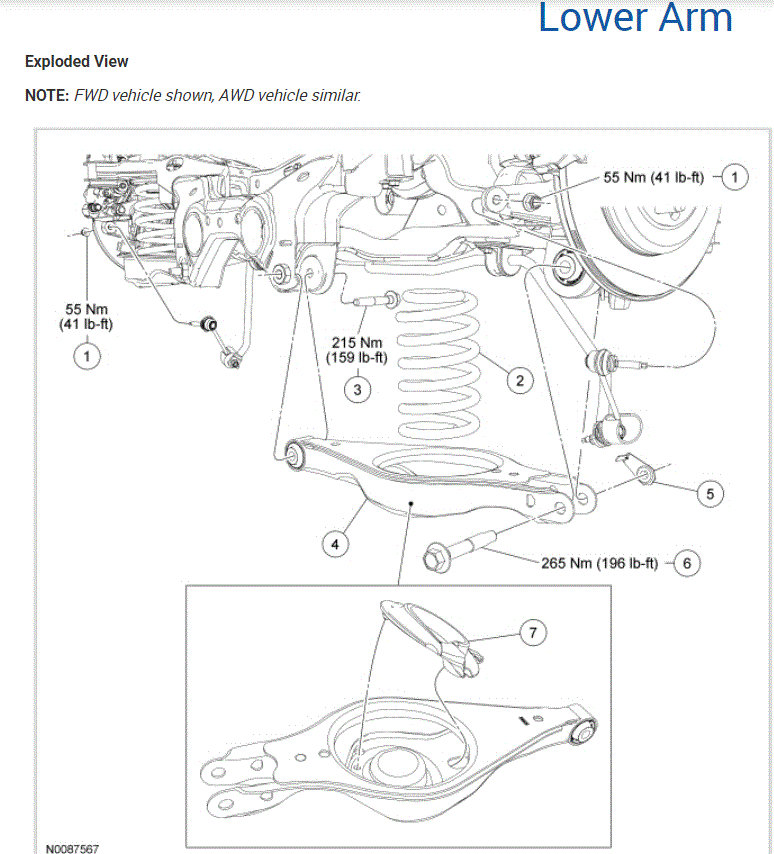 Lower Arm

Exploded View

NOTE: FWD vehicle shown, AWD vehicle similar.

55 Nm (41 lb-ft) 1

55 Nm (41 lb-ft) 1

215 Nm (159 lb-ft) 3

2

5

4

265 Nm (196 lb-ft) 6

7

N0087567