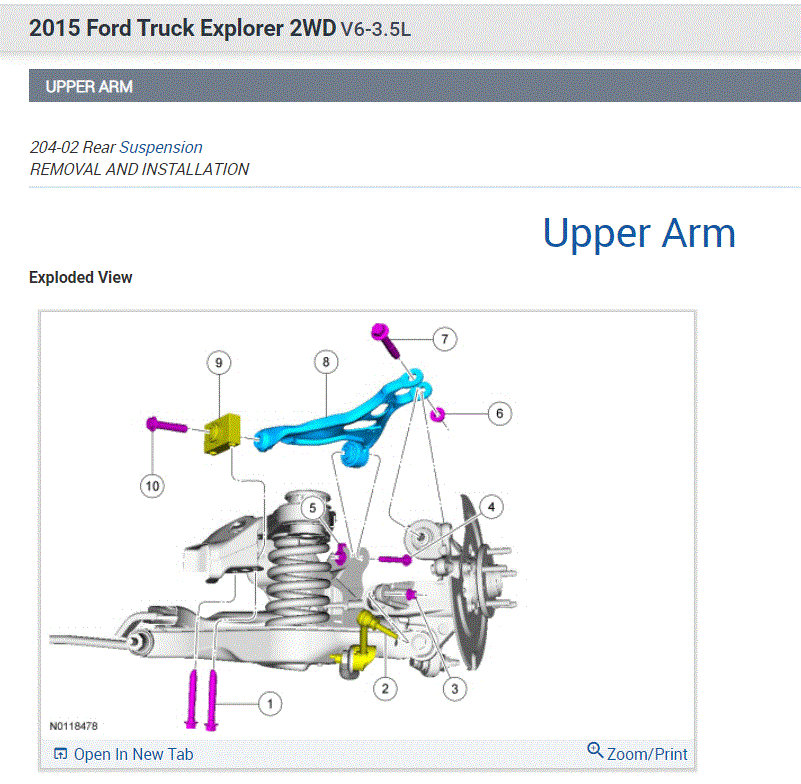 2015 Ford Truck Explorer 2WD V6-3.5L

UPPER ARM

204-02 Rear Suspension
REMOVAL AND INSTALLATION

Upper Arm

Exploded View

7
9
8
6
10
5
4
2
3
1
N0118478

Open In New Tab
Zoom/Print