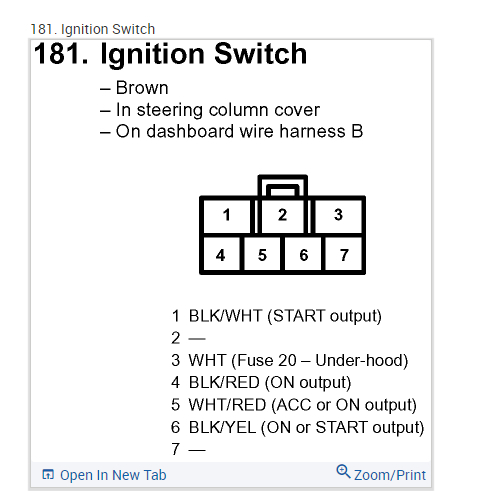 181. Ignition Switch

181. Ignition Switch

– Brown
– In steering column cover
– On dashboard wire harness B

1
2
3
4
5
6
7

1 BLK/WHT (START output)
2 —
3 WHT (Fuse 20 – Under-hood)
4 BLK/RED (ON output)
5 WHT/RED (ACC or ON output)
6 BLK/YEL (ON or START output)
7 —

Open In New Tab
Zoom/Print