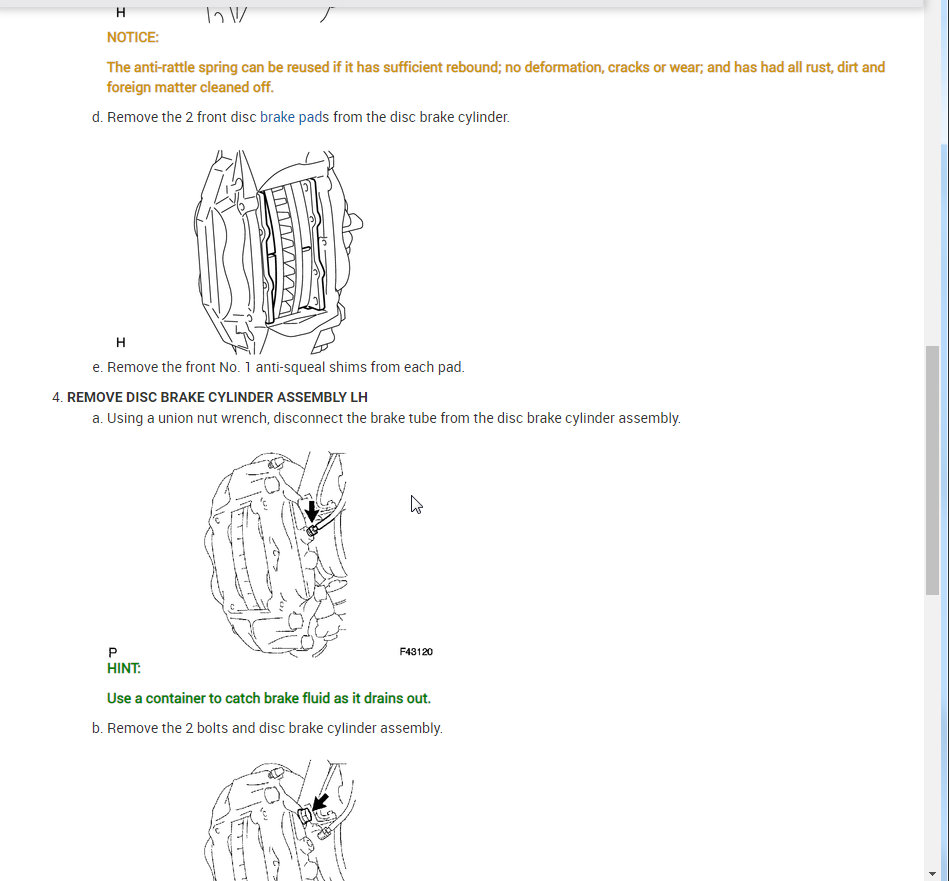 H

NOTICE:

The anti-rattle spring can be reused if it has sufficient rebound; no deformation, cracks or wear; and has had all rust, dirt and foreign matter cleaned off.

d. Remove the 2 front disc brake pads from the disc brake cylinder.

H

e. Remove the front No. 1 anti-squeal shims from each pad.

4. REMOVE DISC BRAKE CYLINDER ASSEMBLY LH

a. Using a union nut wrench, disconnect the brake tube from the disc brake cylinder assembly.

P

F43120

HINT:

Use a container to catch brake fluid as it drains out.

b. Remove the 2 bolts and disc brake cylinder assembly.