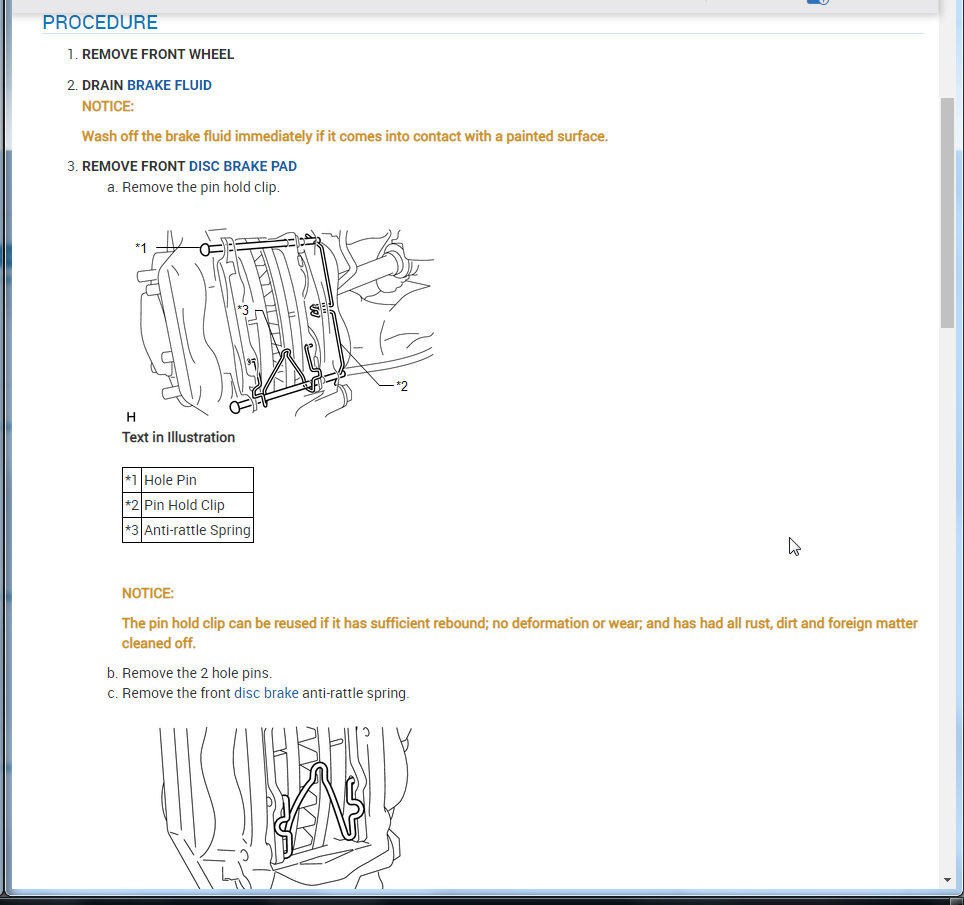 PROCEDURE

1. REMOVE FRONT WHEEL

2. DRAIN BRAKE FLUID

NOTICE:

Wash off the brake fluid immediately if it comes into contact with a painted surface.

3. REMOVE FRONT DISC BRAKE PAD

a. Remove the pin hold clip.

*1

*3

*2

H

Text in Illustration

| *1 | Hole Pin |
|---|---|
| *2 | Pin Hold Clip |
| *3 | Anti-rattle Spring |

NOTICE:

The pin hold clip can be reused if it has sufficient rebound; no deformation or wear; and has had all rust, dirt and foreign matter cleaned off.

b. Remove the 2 hole pins.

c. Remove the front disc brake anti-rattle spring.