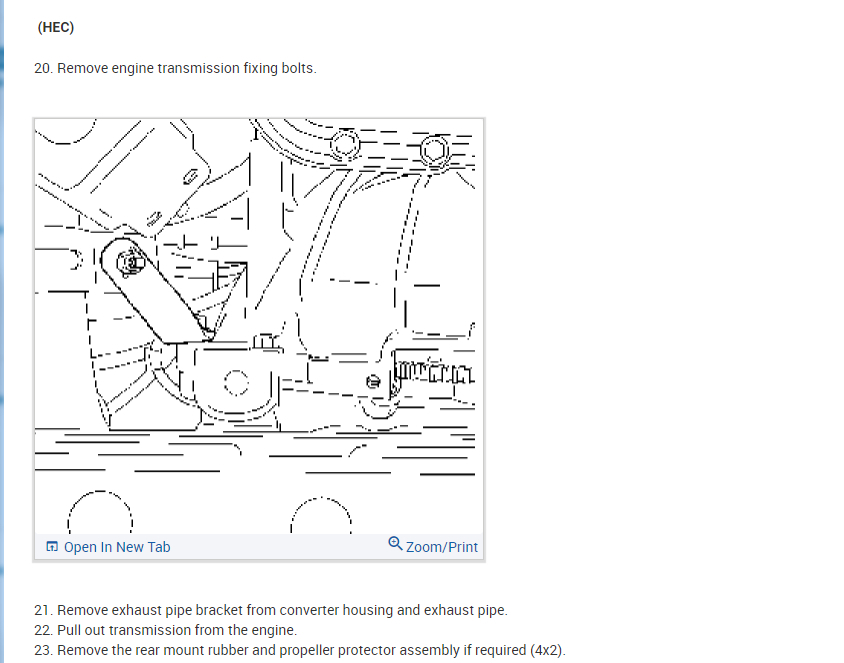 (HEC)

20. Remove engine transmission fixing bolts.

Open In New Tab

Zoom/Print

21. Remove exhaust pipe bracket from converter housing and exhaust pipe.
22. Pull out transmission from the engine.
23. Remove the rear mount rubber and propeller protector assembly if required (4x2).