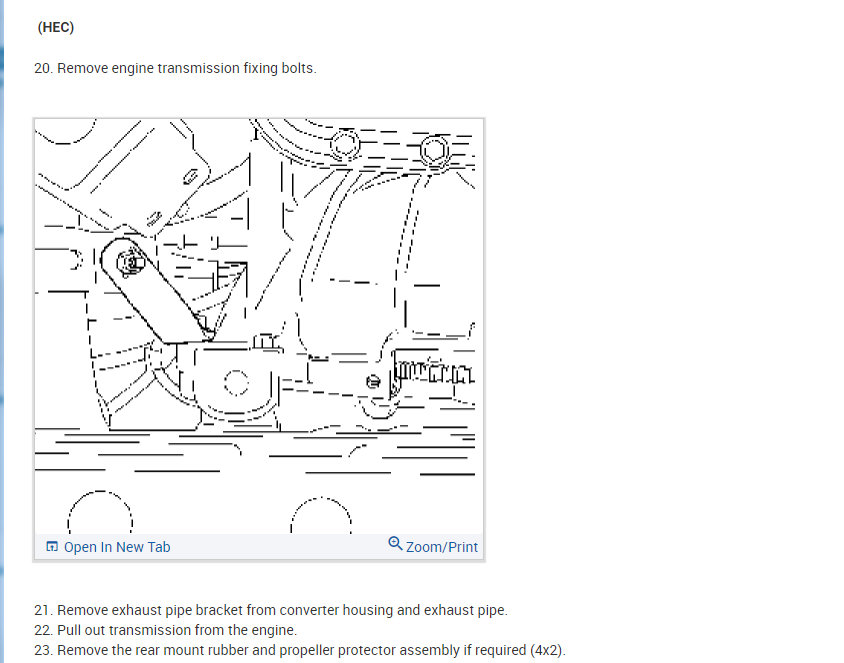 (HEC)

20. Remove engine transmission fixing bolts.

Open In New Tab
Zoom/Print

21. Remove exhaust pipe bracket from converter housing and exhaust pipe.
22. Pull out transmission from the engine.
23. Remove the rear mount rubber and propeller protector assembly if required (4x2).