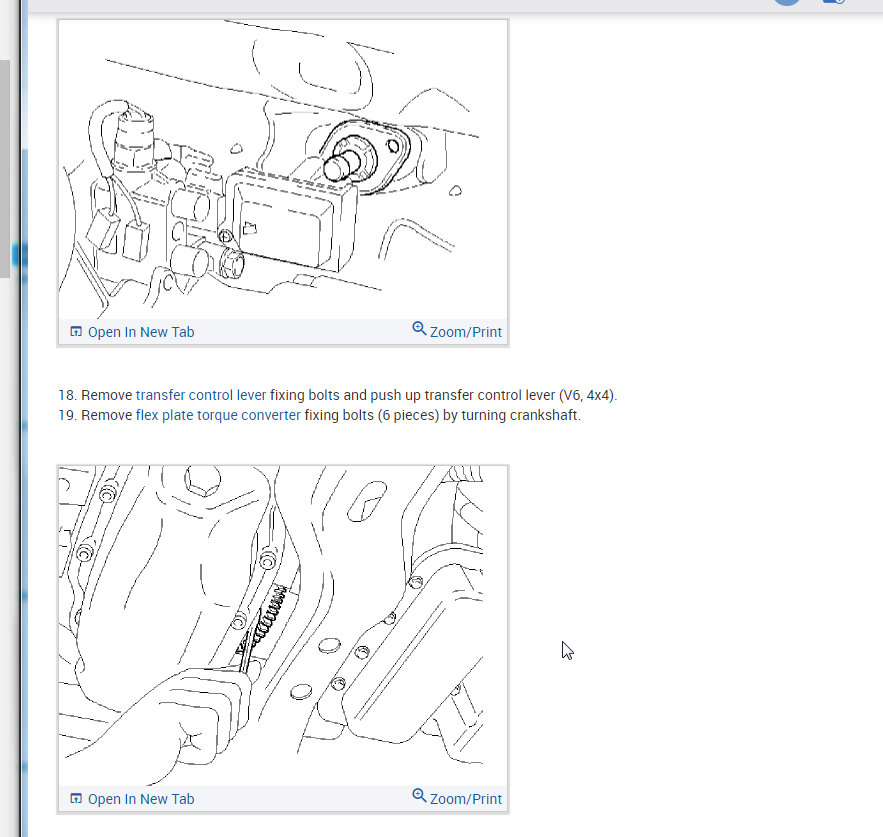 Open In New Tab
Zoom/Print

18. Remove transfer control lever fixing bolts and push up transfer control lever (V6, 4x4).
19. Remove flex plate torque converter fixing bolts (6 pieces) by turning crankshaft.

Open In New Tab
Zoom/Print