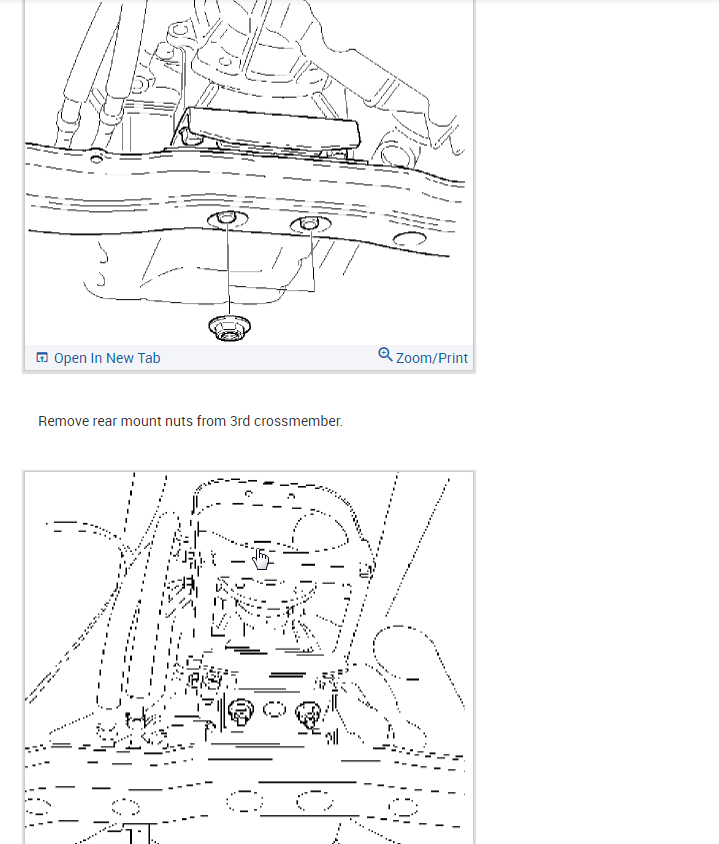 Open In New Tab

Zoom/Print

Remove rear mount nuts from 3rd crossmember.