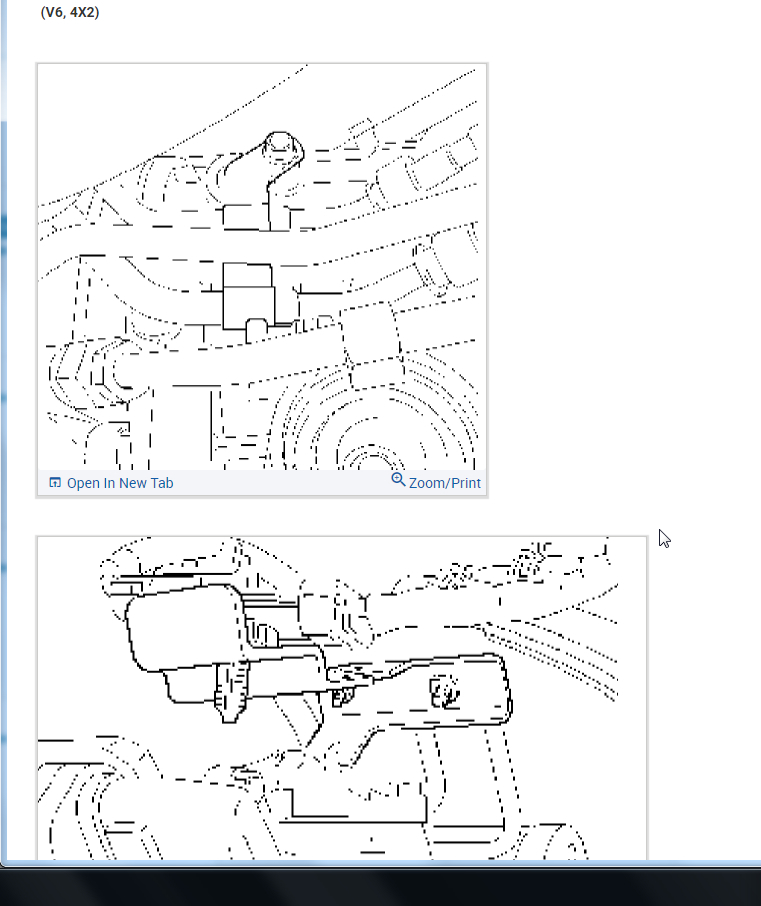 (V6, 4X2)

Open In New Tab

Zoom/Print