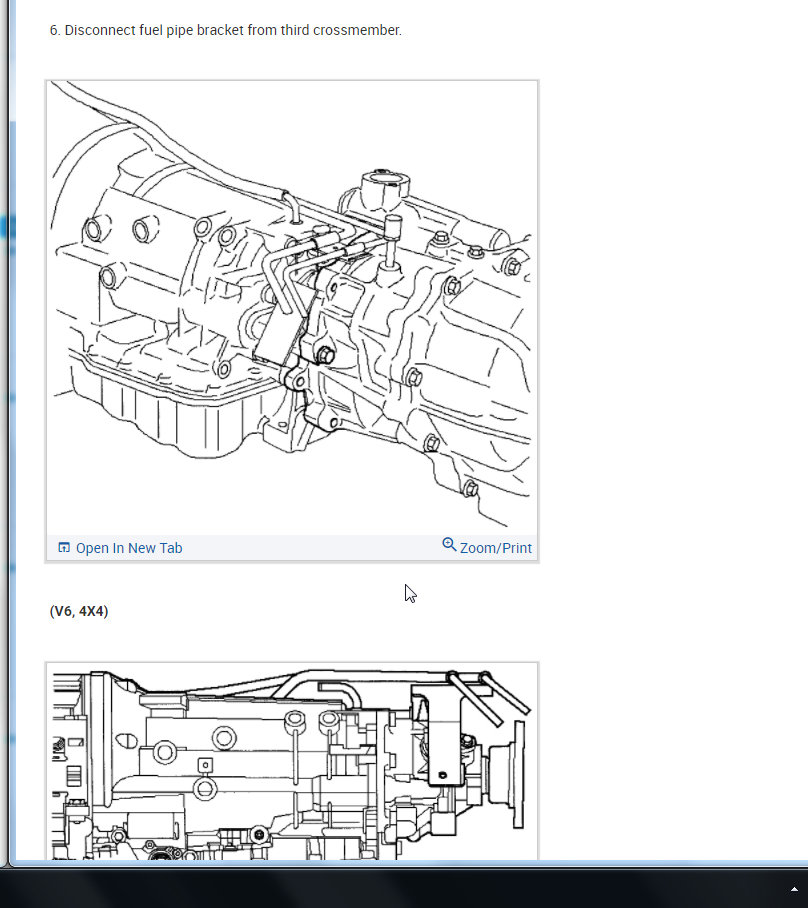 6. Disconnect fuel pipe bracket from third crossmember.

Open In New Tab

Zoom/Print

(V6, 4X4)