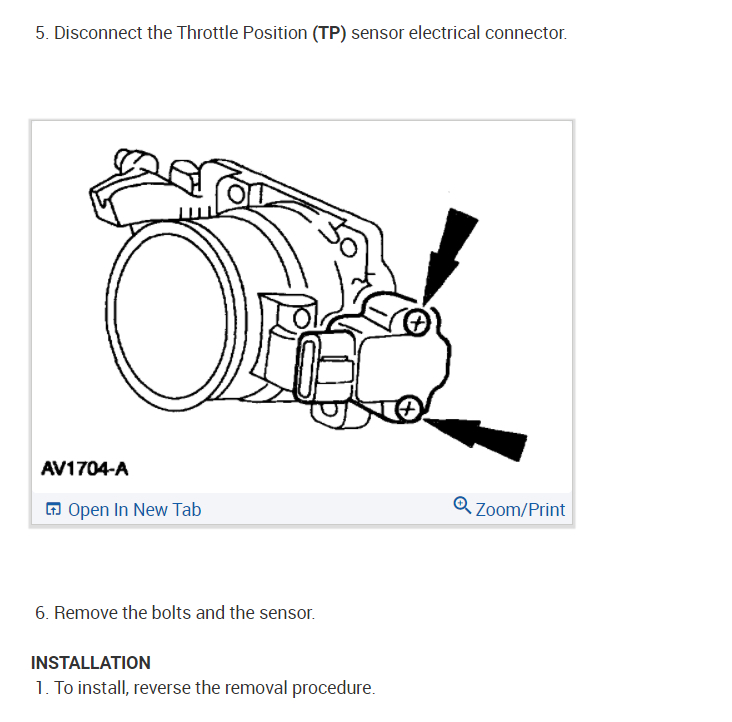 5. Disconnect the Throttle Position (TP) sensor electrical connector.

AV1704-A

Open In New Tab

Zoom/Print

6. Remove the bolts and the sensor.

INSTALLATION

1. To install, reverse the removal procedure.