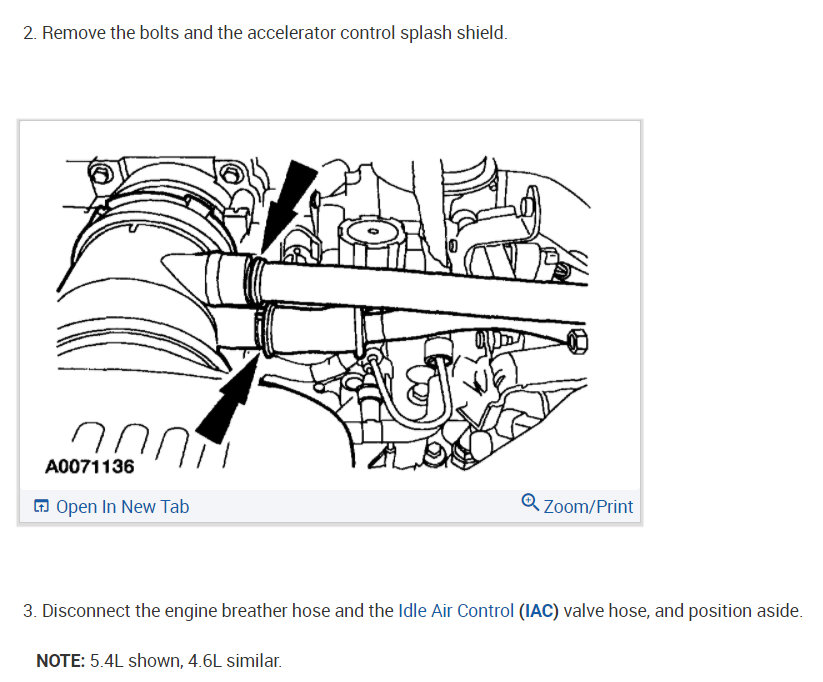 2. Remove the bolts and the accelerator control splash shield.

A0071136

Open In New Tab

Zoom/Print

3. Disconnect the engine breather hose and the Idle Air Control (IAC) valve hose, and position aside.

NOTE: 5.4L shown, 4.6L similar.