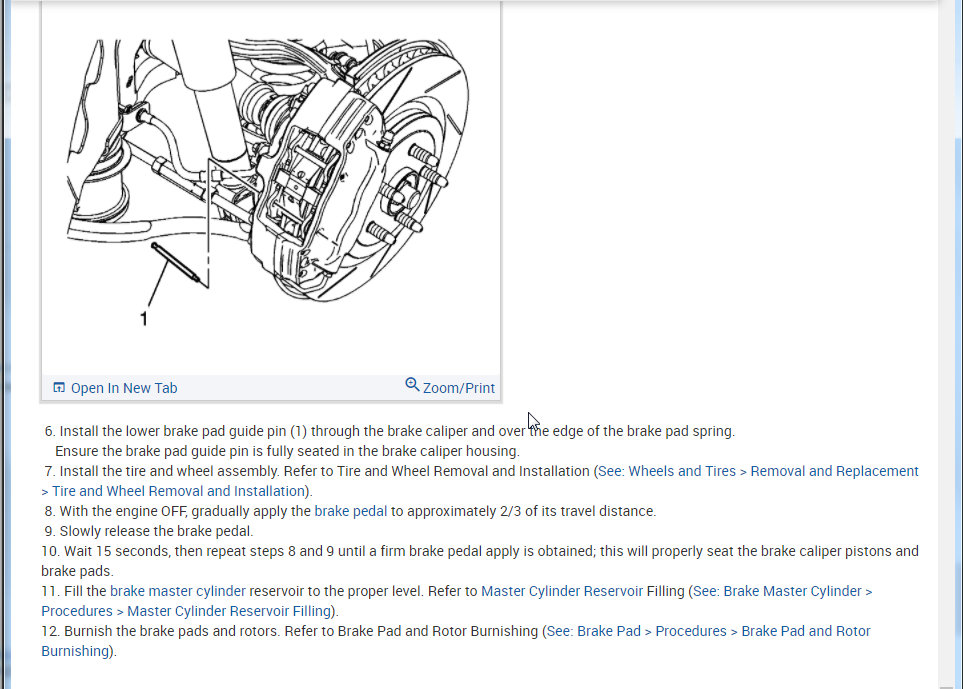 1

Open In New Tab
Zoom/Print

6. Install the lower brake pad guide pin (1) through the brake caliper and over the edge of the brake pad spring.
Ensure the brake pad guide pin is fully seated in the brake caliper housing.
7. Install the tire and wheel assembly. Refer to Tire and Wheel Removal and Installation (See: Wheels and Tires > Removal and Replacement > Tire and Wheel Removal and Installation).
8. With the engine OFF, gradually apply the brake pedal to approximately 2/3 of its travel distance.
9. Slowly release the brake pedal.
10. Wait 15 seconds, then repeat steps 8 and 9 until a firm brake pedal apply is obtained; this will properly seat the brake caliper pistons and brake pads.
11. Fill the brake master cylinder reservoir to the proper level. Refer to Master Cylinder Reservoir Filling (See: Brake Master Cylinder > Procedures > Master Cylinder Reservoir Filling).
12. Burnish the brake pads and rotors. Refer to Brake Pad and Rotor Burnishing (See: Brake Pad > Procedures > Brake Pad and Rotor Burnishing).