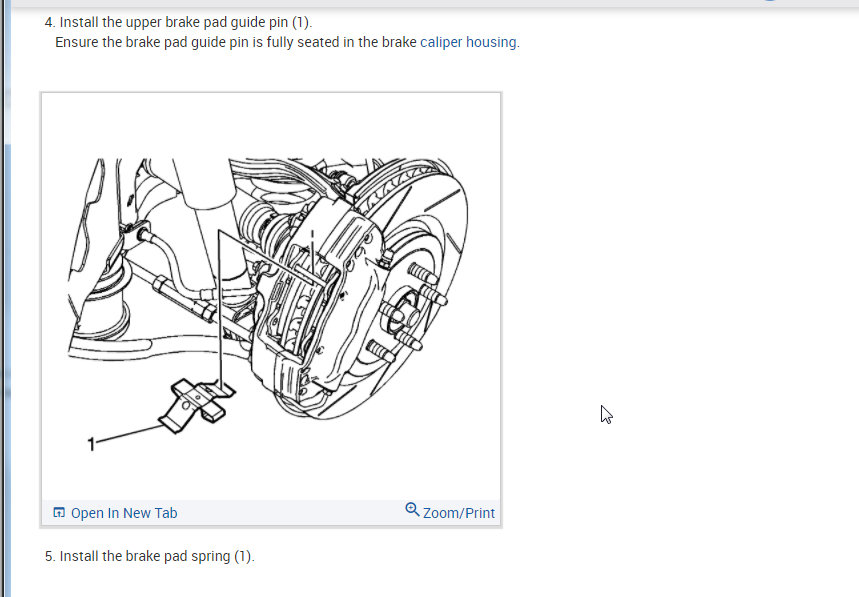 4. Install the upper brake pad guide pin (1).
Ensure the brake pad guide pin is fully seated in the brake caliper housing.

1

Open In New Tab

Zoom/Print

5. Install the brake pad spring (1).