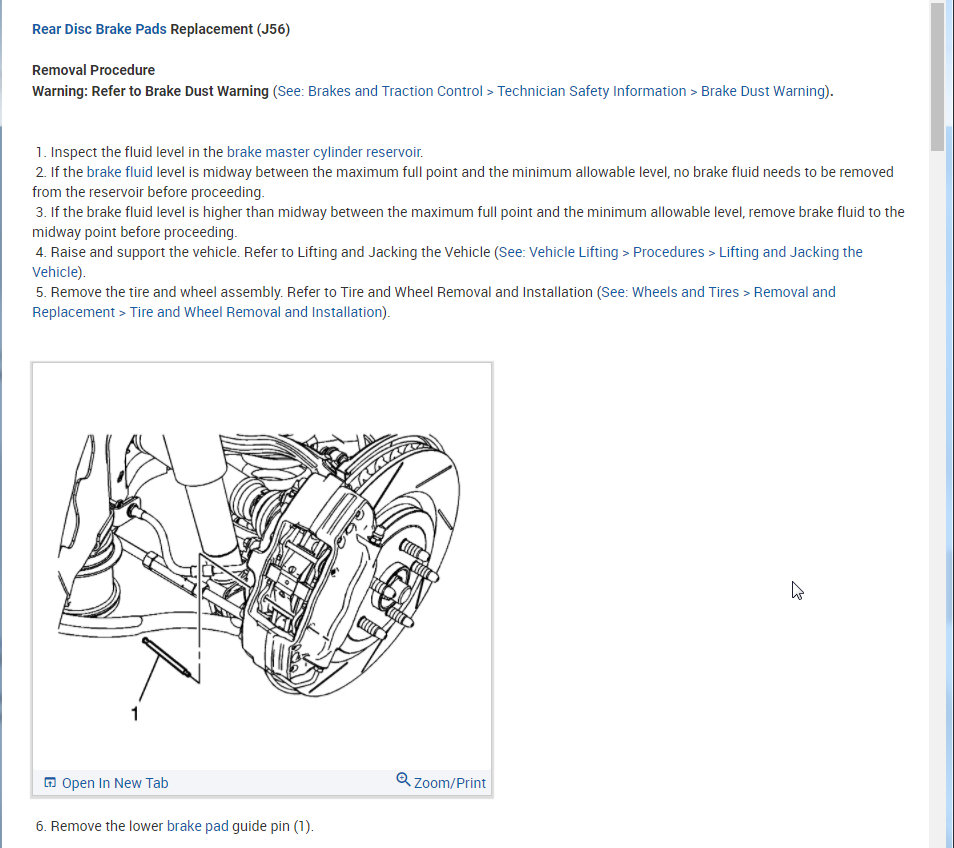 Rear Disc Brake Pads Replacement (J56)

Removal Procedure
Warning: Refer to Brake Dust Warning (See: Brakes and Traction Control > Technician Safety Information > Brake Dust Warning).

1. Inspect the fluid level in the brake master cylinder reservoir.
2. If the brake fluid level is midway between the maximum full point and the minimum allowable level, no brake fluid needs to be removed from the reservoir before proceeding.
3. If the brake fluid level is higher than midway between the maximum full point and the minimum allowable level, remove brake fluid to the midway point before proceeding.
4. Raise and support the vehicle. Refer to Lifting and Jacking the Vehicle (See: Vehicle Lifting > Procedures > Lifting and Jacking the Vehicle).
5. Remove the tire and wheel assembly. Refer to Tire and Wheel Removal and Installation (See: Wheels and Tires > Removal and Replacement > Tire and Wheel Removal and Installation).

1

Open In New Tab
Zoom/Print

6. Remove the lower brake pad guide pin (1).