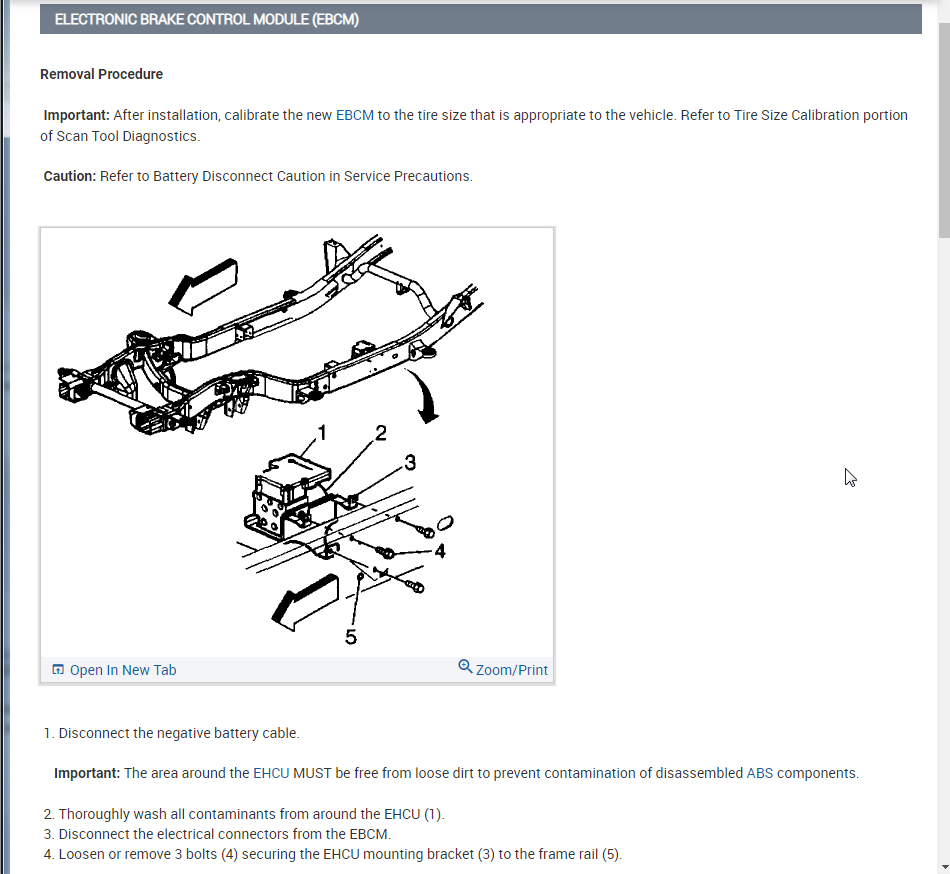 ELECTRONIC BRAKE CONTROL MODULE (EBCM)

Removal Procedure

Important: After installation, calibrate the new EBCM to the tire size that is appropriate to the vehicle. Refer to Tire Size Calibration portion of Scan Tool Diagnostics.

Caution: Refer to Battery Disconnect Caution in Service Precautions.

1
2
3
4
5

Open In New Tab
Zoom/Print

1. Disconnect the negative battery cable.

Important: The area around the EHCU MUST be free from loose dirt to prevent contamination of disassembled ABS components.

2. Thoroughly wash all contaminants from around the EHCU (1).
3. Disconnect the electrical connectors from the EBCM.
4. Loosen or remove 3 bolts (4) securing the EHCU mounting bracket (3) to the frame rail (5).