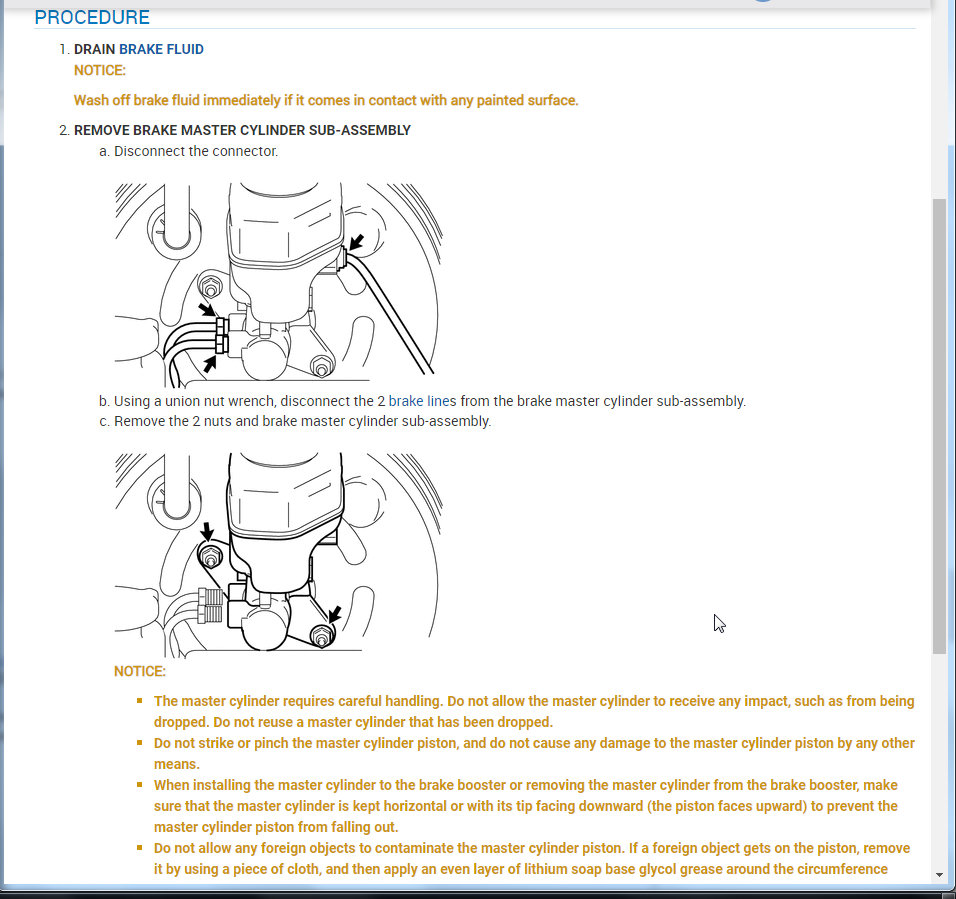 PROCEDURE

1. DRAIN BRAKE FLUID
NOTICE:
Wash off brake fluid immediately if it comes in contact with any painted surface.

2. REMOVE BRAKE MASTER CYLINDER SUB-ASSEMBLY
a. Disconnect the connector.

b. Using a union nut wrench, disconnect the 2 brake lines from the brake master cylinder sub-assembly.
c. Remove the 2 nuts and brake master cylinder sub-assembly.

NOTICE:
▪ The master cylinder requires careful handling. Do not allow the master cylinder to receive any impact, such as from being dropped. Do not reuse a master cylinder that has been dropped.
▪ Do not strike or pinch the master cylinder piston, and do not cause any damage to the master cylinder piston by any other means.
▪ When installing the master cylinder to the brake booster or removing the master cylinder from the brake booster, make sure that the master cylinder is kept horizontal or with its tip facing downward (the piston faces upward) to prevent the master cylinder piston from falling out.
▪ Do not allow any foreign objects to contaminate the master cylinder piston. If a foreign object gets on the piston, remove it by using a piece of cloth, and then apply an even layer of lithium soap base glycol grease around the circumference