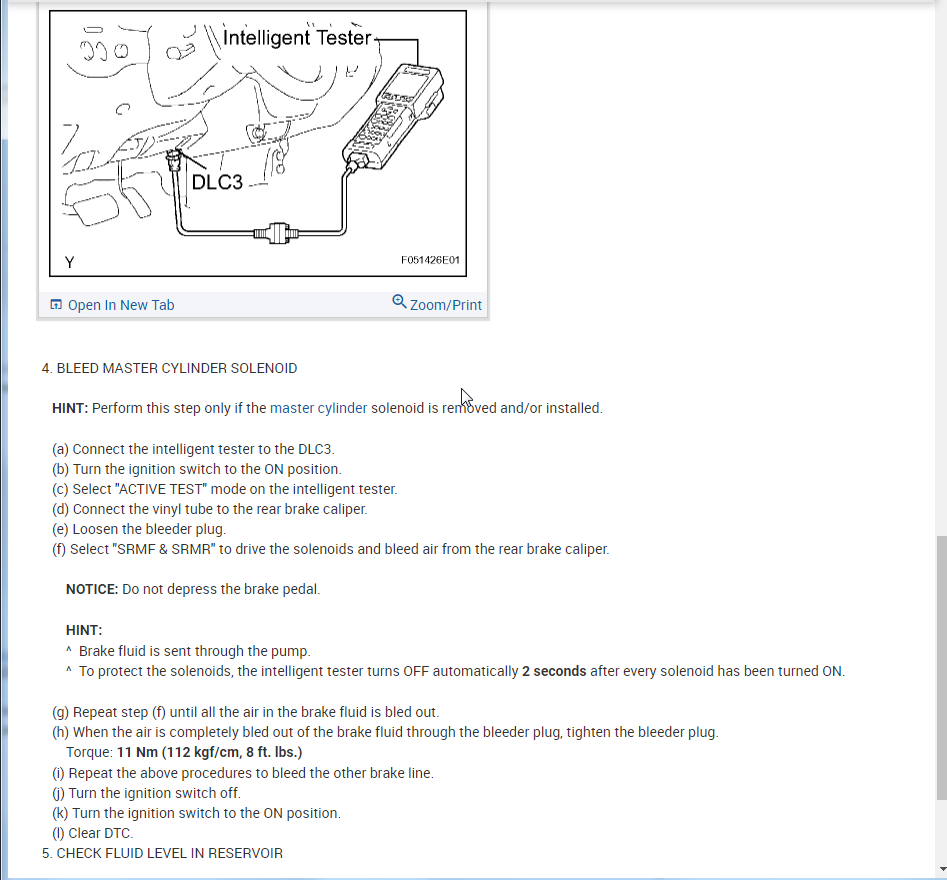 Intelligent Tester

DLC3

Y

F051426E01

Open In New Tab

Zoom/Print

4. BLEED MASTER CYLINDER SOLENOID

HINT: Perform this step only if the master cylinder solenoid is removed and/or installed.

(a) Connect the intelligent tester to the DLC3.
(b) Turn the ignition switch to the ON position.
(c) Select "ACTIVE TEST" mode on the intelligent tester.
(d) Connect the vinyl tube to the rear brake caliper.
(e) Loosen the bleeder plug.
(f) Select "SRMF & SRMR" to drive the solenoids and bleed air from the rear brake caliper.

NOTICE: Do not depress the brake pedal.

HINT:
^ Brake fluid is sent through the pump.
^ To protect the solenoids, the intelligent tester turns OFF automatically 2 seconds after every solenoid has been turned ON.

(g) Repeat step (f) until all the air in the brake fluid is bled out.
(h) When the air is completely bled out of the brake fluid through the bleeder plug, tighten the bleeder plug.
Torque: 11 Nm (112 kgf/cm, 8 ft. lbs.)
(i) Repeat the above procedures to bleed the other brake line.
(j) Turn the ignition switch off.
(k) Turn the ignition switch to the ON position.
(l) Clear DTC.
5. CHECK FLUID LEVEL IN RESERVOIR