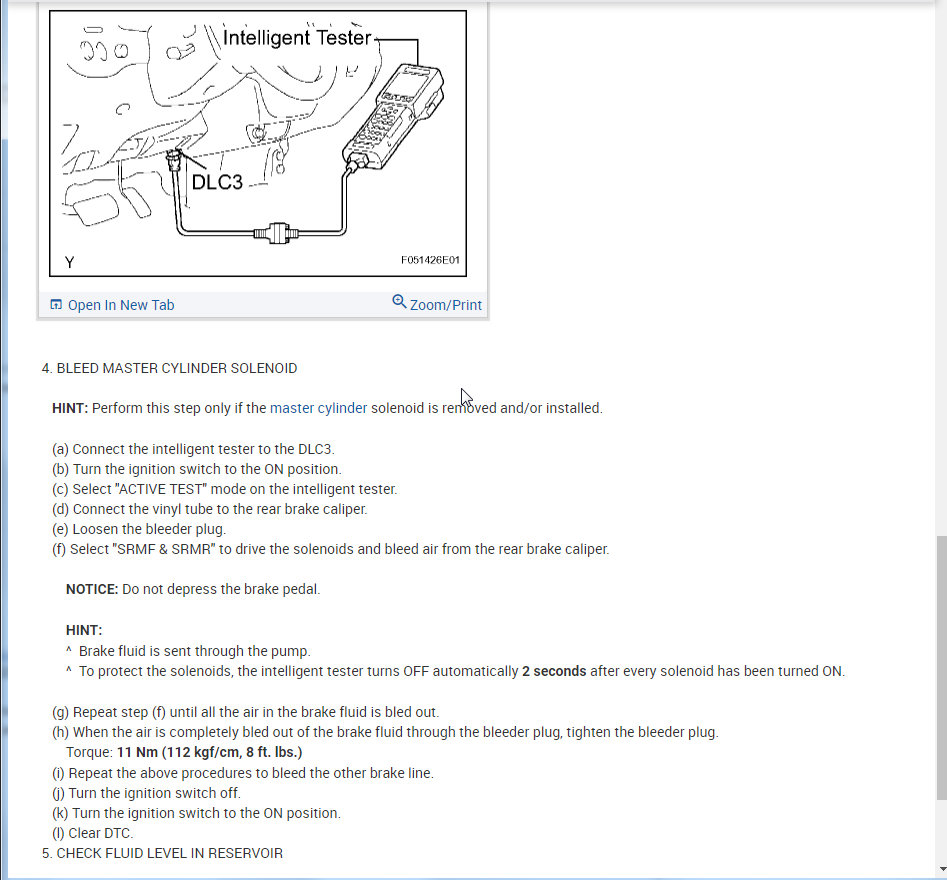 Intelligent Tester
DLC3
Y
F051426E01

Open In New Tab
Zoom/Print

4. BLEED MASTER CYLINDER SOLENOID

HINT: Perform this step only if the master cylinder solenoid is removed and/or installed.

(a) Connect the intelligent tester to the DLC3.
(b) Turn the ignition switch to the ON position.
(c) Select "ACTIVE TEST" mode on the intelligent tester.
(d) Connect the vinyl tube to the rear brake caliper.
(e) Loosen the bleeder plug.
(f) Select "SRMF & SRMR" to drive the solenoids and bleed air from the rear brake caliper.

NOTICE: Do not depress the brake pedal.

HINT:
^ Brake fluid is sent through the pump.
^ To protect the solenoids, the intelligent tester turns OFF automatically 2 seconds after every solenoid has been turned ON.

(g) Repeat step (f) until all the air in the brake fluid is bled out.
(h) When the air is completely bled out of the brake fluid through the bleeder plug, tighten the bleeder plug.
Torque: 11 Nm (112 kgf/cm, 8 ft. lbs.)
(i) Repeat the above procedures to bleed the other brake line.
(j) Turn the ignition switch off.
(k) Turn the ignition switch to the ON position.
(l) Clear DTC.
5. CHECK FLUID LEVEL IN RESERVOIR