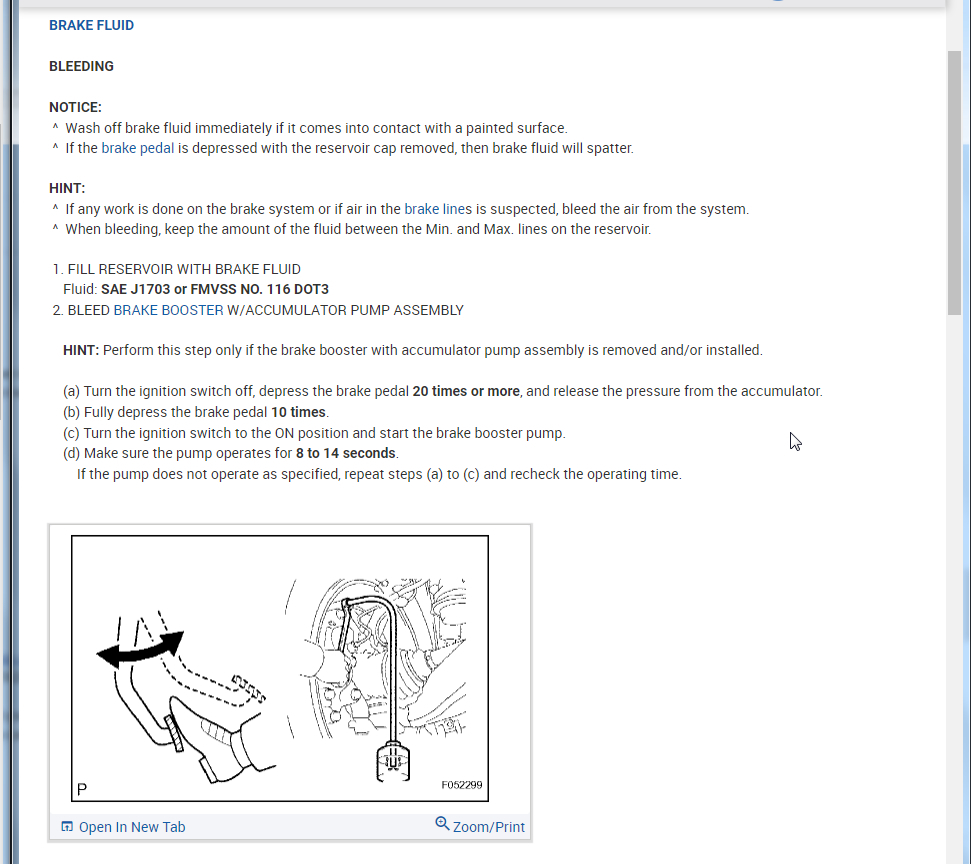 BRAKE FLUID

BLEEDING

NOTICE:
^ Wash off brake fluid immediately if it comes into contact with a painted surface.
^ If the brake pedal is depressed with the reservoir cap removed, then brake fluid will spatter.

HINT:
^ If any work is done on the brake system or if air in the brake lines is suspected, bleed the air from the system.
^ When bleeding, keep the amount of the fluid between the Min. and Max. lines on the reservoir.

1. FILL RESERVOIR WITH BRAKE FLUID
Fluid: SAE J1703 or FMVSS NO. 116 DOT3
2. BLEED BRAKE BOOSTER W/ACCUMULATOR PUMP ASSEMBLY

HINT: Perform this step only if the brake booster with accumulator pump assembly is removed and/or installed.

(a) Turn the ignition switch off, depress the brake pedal 20 times or more, and release the pressure from the accumulator.
(b) Fully depress the brake pedal 10 times.
(c) Turn the ignition switch to the ON position and start the brake booster pump.
(d) Make sure the pump operates for 8 to 14 seconds.
If the pump does not operate as specified, repeat steps (a) to (c) and recheck the operating time.

P
F052299

Open In New Tab
Zoom/Print