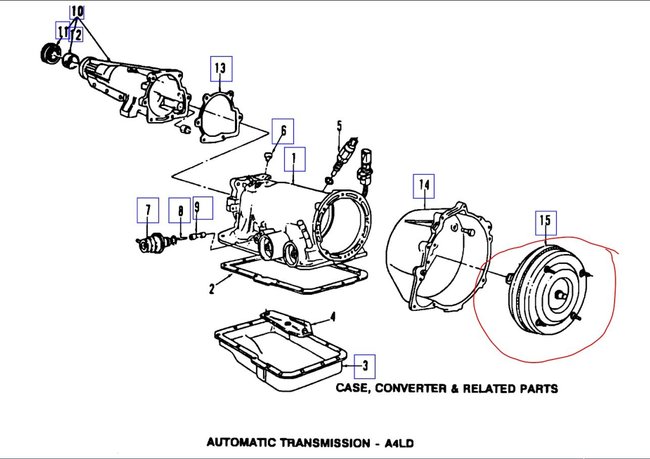 10
11
12
13
6
5
1
14
15
7
8
9
2
4
3
CASE, CONVERTER & RELATED PARTS

AUTOMATIC TRANSMISSION - A4LD