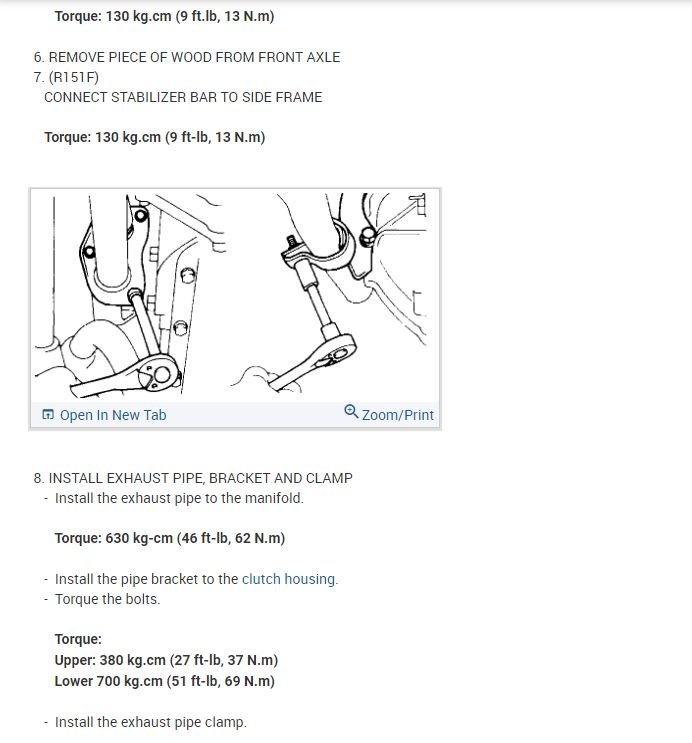 Torque: 130 kg.cm (9 ft.lb, 13 N.m)

6. REMOVE PIECE OF WOOD FROM FRONT AXLE
7. (R151F)
CONNECT STABILIZER BAR TO SIDE FRAME

Torque: 130 kg.cm (9 ft-lb, 13 N.m)

Open In New Tab
Zoom/Print

8. INSTALL EXHAUST PIPE, BRACKET AND CLAMP
- Install the exhaust pipe to the manifold.

Torque: 630 kg-cm (46 ft-lb, 62 N.m)

- Install the pipe bracket to the clutch housing.
- Torque the bolts.

Torque:
Upper: 380 kg.cm (27 ft-lb, 37 N.m)
Lower 700 kg.cm (51 ft-lb, 69 N.m)

- Install the exhaust pipe clamp.