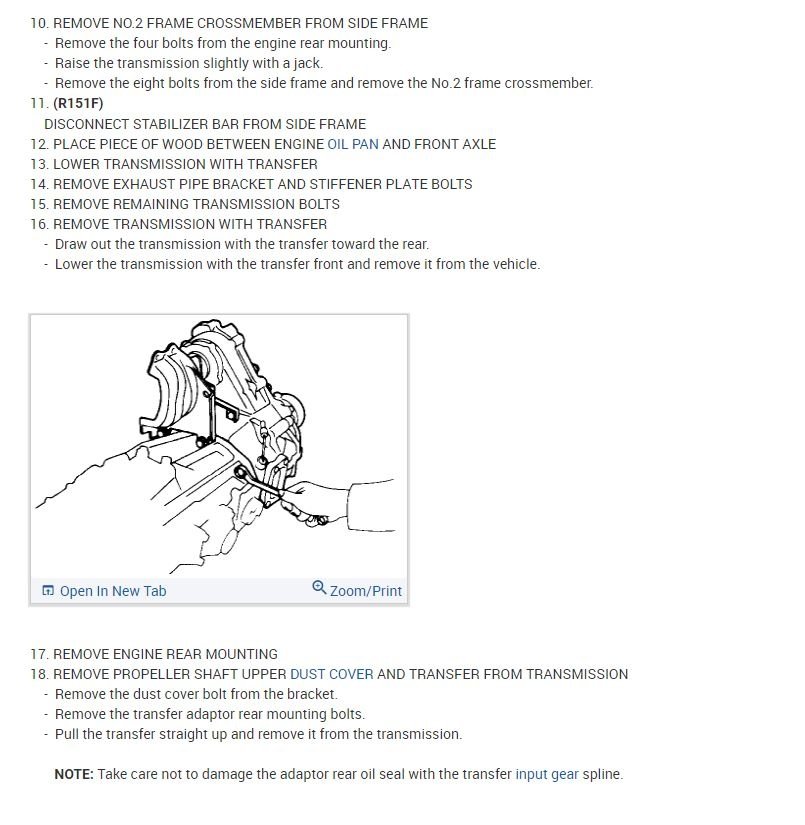 10. REMOVE NO.2 FRAME CROSSMEMBER FROM SIDE FRAME
- Remove the four bolts from the engine rear mounting.
- Raise the transmission slightly with a jack.
- Remove the eight bolts from the side frame and remove the No.2 frame crossmember.
11. (R151F)
DISCONNECT STABILIZER BAR FROM SIDE FRAME
12. PLACE PIECE OF WOOD BETWEEN ENGINE OIL PAN AND FRONT AXLE
13. LOWER TRANSMISSION WITH TRANSFER
14. REMOVE EXHAUST PIPE BRACKET AND STIFFENER PLATE BOLTS
15. REMOVE REMAINING TRANSMISSION BOLTS
16. REMOVE TRANSMISSION WITH TRANSFER
- Draw out the transmission with the transfer toward the rear.
- Lower the transmission with the transfer front and remove it from the vehicle.

Open In New Tab
Zoom/Print

17. REMOVE ENGINE REAR MOUNTING
18. REMOVE PROPELLER SHAFT UPPER DUST COVER AND TRANSFER FROM TRANSMISSION
- Remove the dust cover bolt from the bracket.
- Remove the transfer adaptor rear mounting bolts.
- Pull the transfer straight up and remove it from the transmission.

NOTE: Take care not to damage the adaptor rear oil seal with the transfer input gear spline.