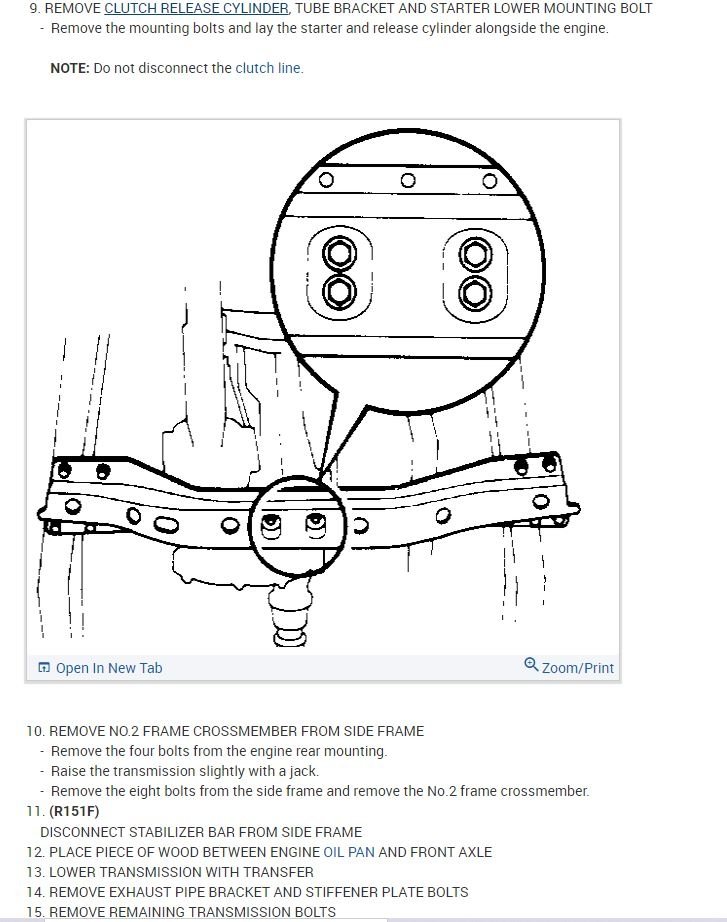 9. REMOVE CLUTCH RELEASE CYLINDER, TUBE BRACKET AND STARTER LOWER MOUNTING BOLT
- Remove the mounting bolts and lay the starter and release cylinder alongside the engine.

NOTE: Do not disconnect the clutch line.

Open In New Tab
Zoom/Print

10. REMOVE NO.2 FRAME CROSSMEMBER FROM SIDE FRAME
- Remove the four bolts from the engine rear mounting.
- Raise the transmission slightly with a jack.
- Remove the eight bolts from the side frame and remove the No.2 frame crossmember.
11. (R151F)
DISCONNECT STABILIZER BAR FROM SIDE FRAME
12. PLACE PIECE OF WOOD BETWEEN ENGINE OIL PAN AND FRONT AXLE
13. LOWER TRANSMISSION WITH TRANSFER
14. REMOVE EXHAUST PIPE BRACKET AND STIFFENER PLATE BOLTS
15. REMOVE REMAINING TRANSMISSION BOLTS