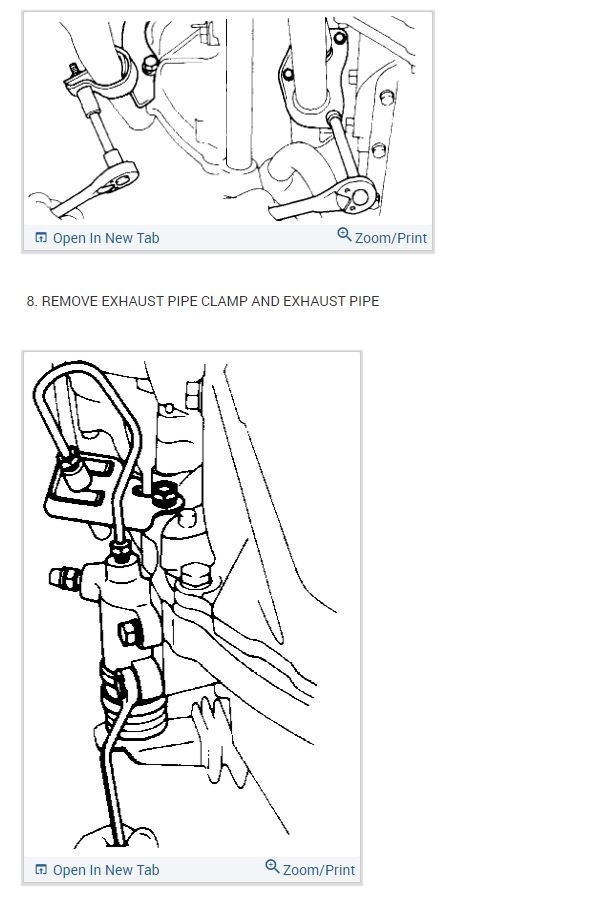 Open In New Tab
Zoom/Print

8. REMOVE EXHAUST PIPE CLAMP AND EXHAUST PIPE

Open In New Tab
Zoom/Print