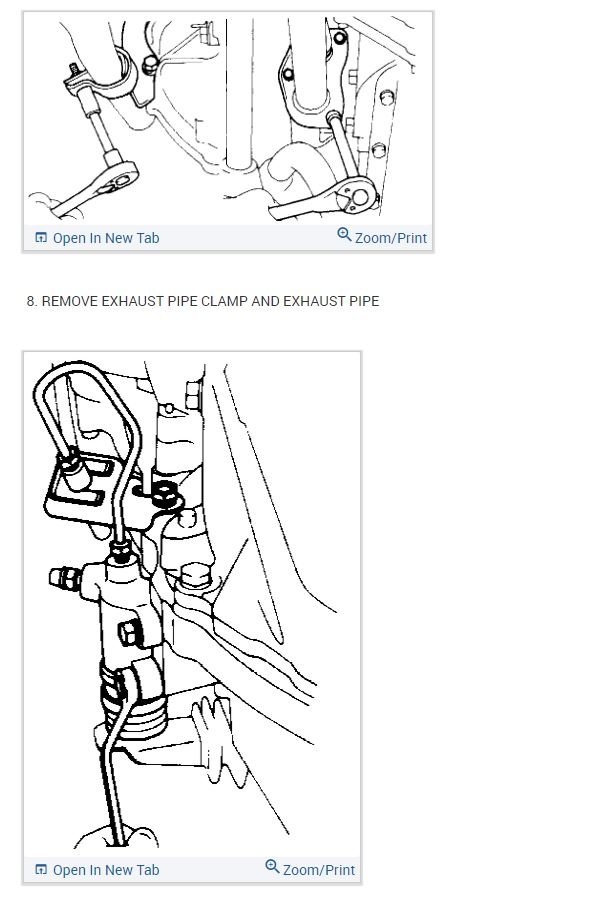 Open In New Tab
Zoom/Print

8. REMOVE EXHAUST PIPE CLAMP AND EXHAUST PIPE

Open In New Tab
Zoom/Print