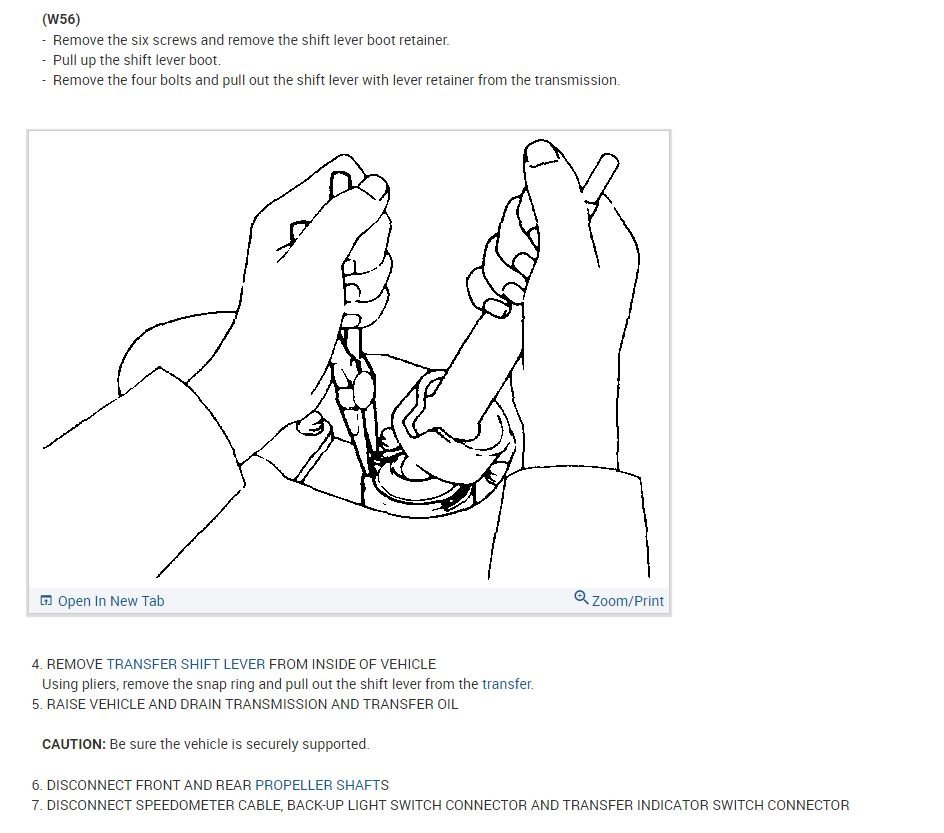 (W56)
- Remove the six screws and remove the shift lever boot retainer.
- Pull up the shift lever boot.
- Remove the four bolts and pull out the shift lever with lever retainer from the transmission.

Open In New Tab
Zoom/Print

4. REMOVE TRANSFER SHIFT LEVER FROM INSIDE OF VEHICLE
Using pliers, remove the snap ring and pull out the shift lever from the transfer.
5. RAISE VEHICLE AND DRAIN TRANSMISSION AND TRANSFER OIL

CAUTION: Be sure the vehicle is securely supported.

6. DISCONNECT FRONT AND REAR PROPELLER SHAFTS
7. DISCONNECT SPEEDOMETER CABLE, BACK-UP LIGHT SWITCH CONNECTOR AND TRANSFER INDICATOR SWITCH CONNECTOR