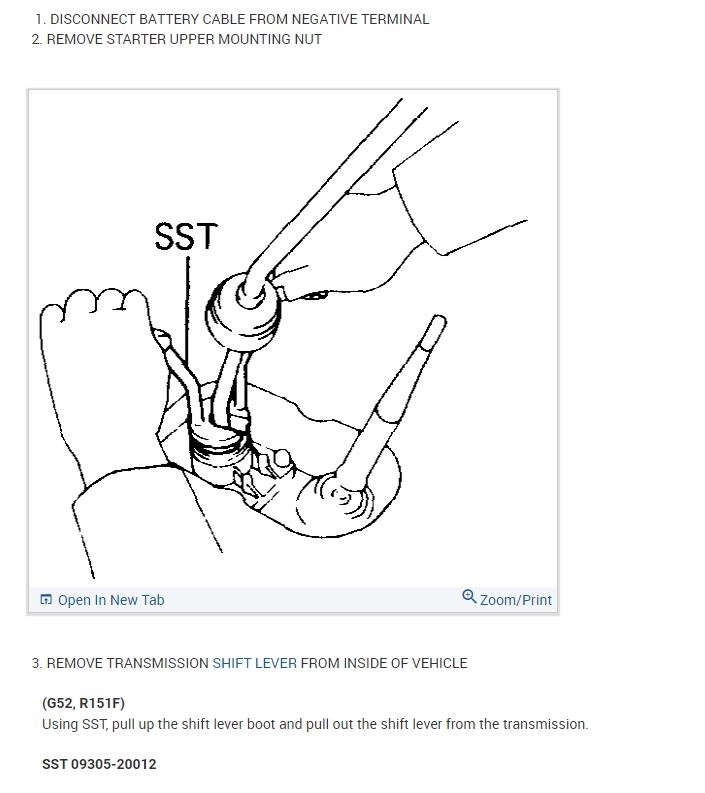 1. DISCONNECT BATTERY CABLE FROM NEGATIVE TERMINAL
2. REMOVE STARTER UPPER MOUNTING NUT

SST

Open In New Tab
Zoom/Print

3. REMOVE TRANSMISSION SHIFT LEVER FROM INSIDE OF VEHICLE

(G52, R151F)
Using SST, pull up the shift lever boot and pull out the shift lever from the transmission.

SST 09305-20012