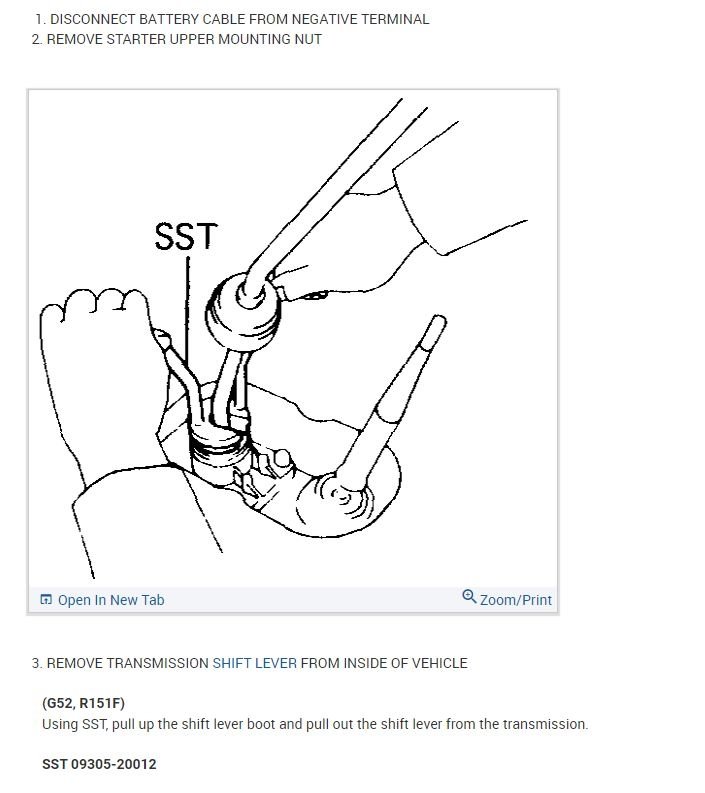 1. DISCONNECT BATTERY CABLE FROM NEGATIVE TERMINAL
2. REMOVE STARTER UPPER MOUNTING NUT

SST

Open In New Tab

Zoom/Print

3. REMOVE TRANSMISSION SHIFT LEVER FROM INSIDE OF VEHICLE

(G52, R151F)
Using SST, pull up the shift lever boot and pull out the shift lever from the transmission.

SST 09305-20012