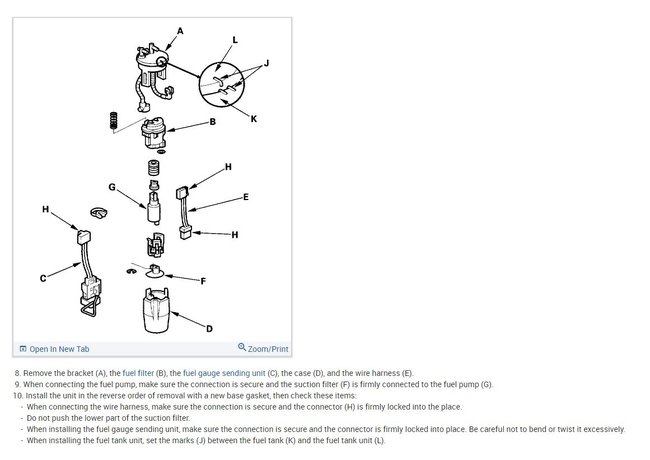 A
L
J
K
B
H
G
E
H
H
C
F
D

Open In New Tab
Zoom/Print

8. Remove the bracket (A), the fuel filter (B), the fuel gauge sending unit (C), the case (D), and the wire harness (E).
9. When connecting the fuel pump, make sure the connection is secure and the suction filter (F) is firmly connected to the fuel pump (G).
10. Install the unit in the reverse order of removal with a new base gasket, then check these items:
- When connecting the wire harness, make sure the connection is secure and the connector (H) is firmly locked into the place.
- Do not push the lower part of the suction filter.
- When installing the fuel gauge sending unit, make sure the connection is secure and the connector is firmly locked into place. Be careful not to bend or twist it excessively.
- When installing the fuel tank unit, set the marks (J) between the fuel tank (K) and the fuel tank unit (L).