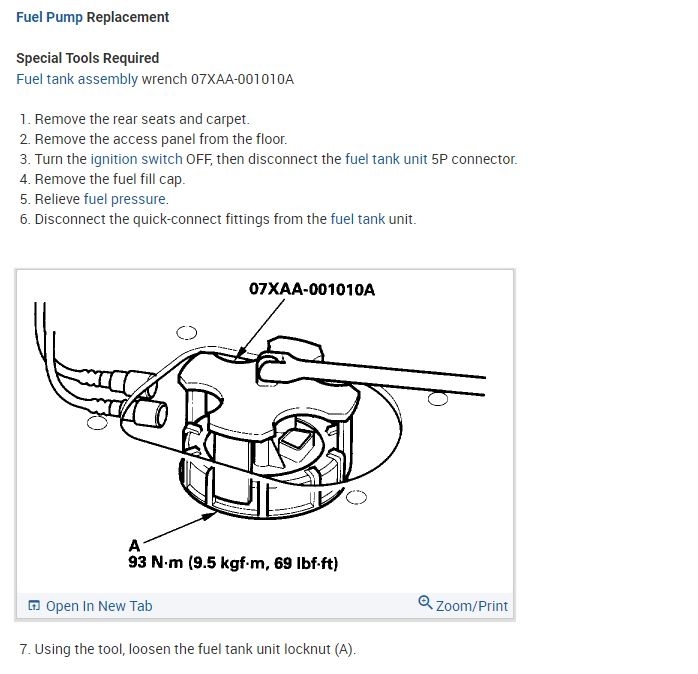 Fuel Pump Replacement

Special Tools Required
Fuel tank assembly wrench 07XAA-001010A

1. Remove the rear seats and carpet.
2. Remove the access panel from the floor.
3. Turn the ignition switch OFF, then disconnect the fuel tank unit 5P connector.
4. Remove the fuel fill cap.
5. Relieve fuel pressure.
6. Disconnect the quick-connect fittings from the fuel tank unit.

07XAA-001010A

A
93 N·m (9.5 kgf·m, 69 lbf·ft)

Open In New Tab
Zoom/Print

7. Using the tool, loosen the fuel tank unit locknut (A).