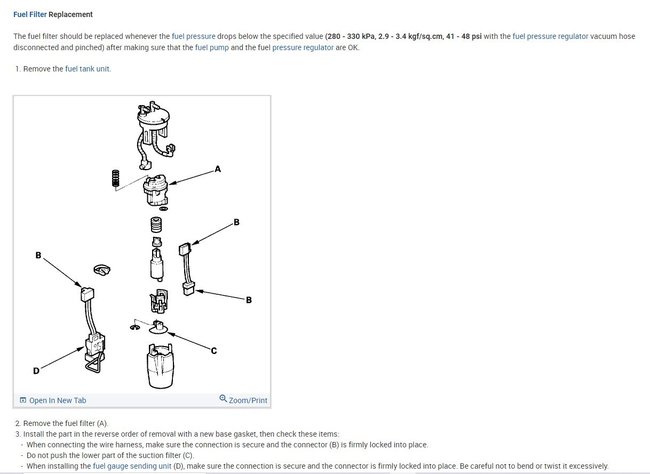 Fuel Filter Replacement

The fuel filter should be replaced whenever the fuel pressure drops below the specified value (280 - 330 kPa, 2.9 - 3.4 kgf/sq.cm, 41 - 48 psi with the fuel pressure regulator vacuum hose disconnected and pinched) after making sure that the fuel pump and the fuel pressure regulator are OK.

1. Remove the fuel tank unit.

A
B
B
B
C
D

Open In New Tab
Zoom/Print

2. Remove the fuel filter (A).
3. Install the part in the reverse order of removal with a new base gasket, then check these items:
- When connecting the wire harness, make sure the connection is secure and the connector (B) is firmly locked into place.
- Do not push the lower part of the suction filter (C).
- When installing the fuel gauge sending unit (D), make sure the connection is secure and the connector is firmly locked into place. Be careful not to bend or twist it excessively.