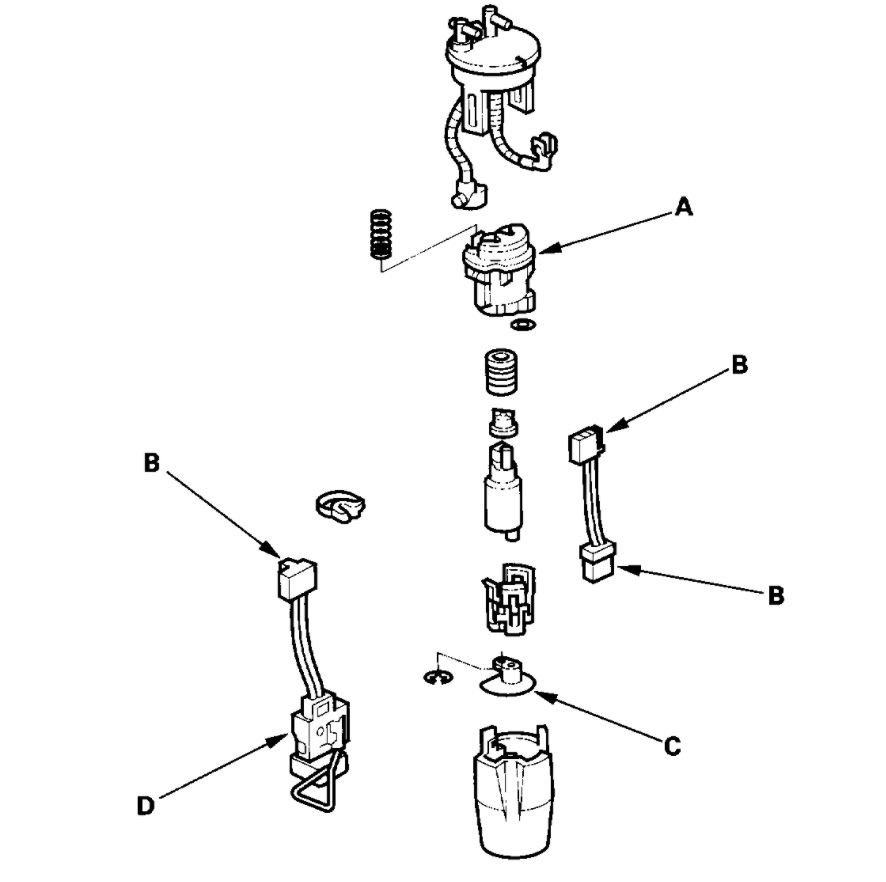 A

B

B

B

C

D