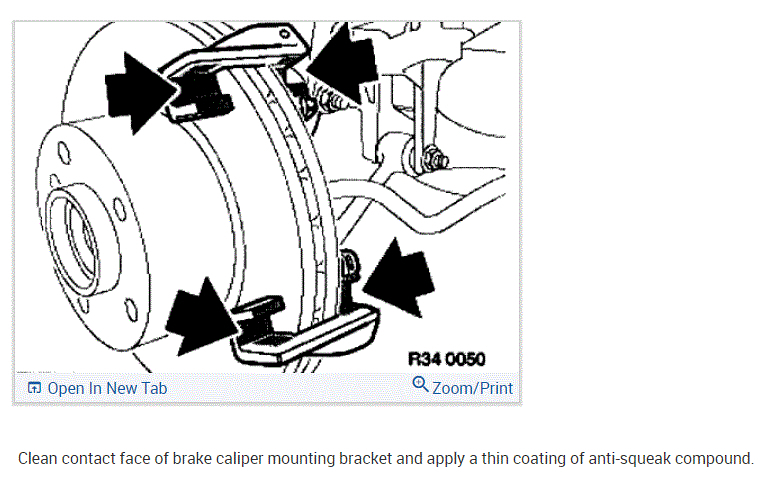 R34 0050

Open In New Tab

Zoom/Print

Clean contact face of brake caliper mounting bracket and apply a thin coating of anti-squeak compound.